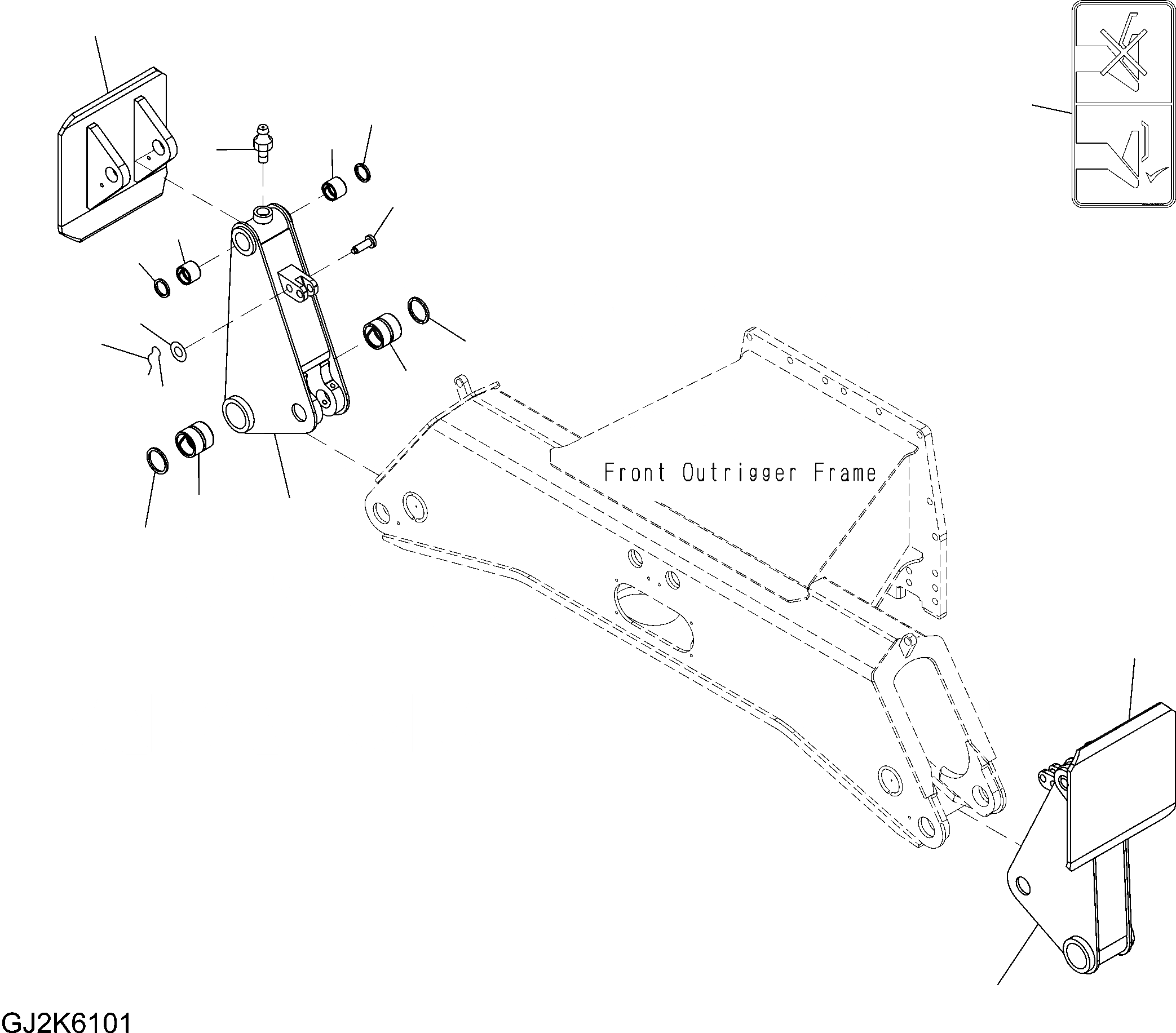 Front Outrigger Frame

GJ2K6101