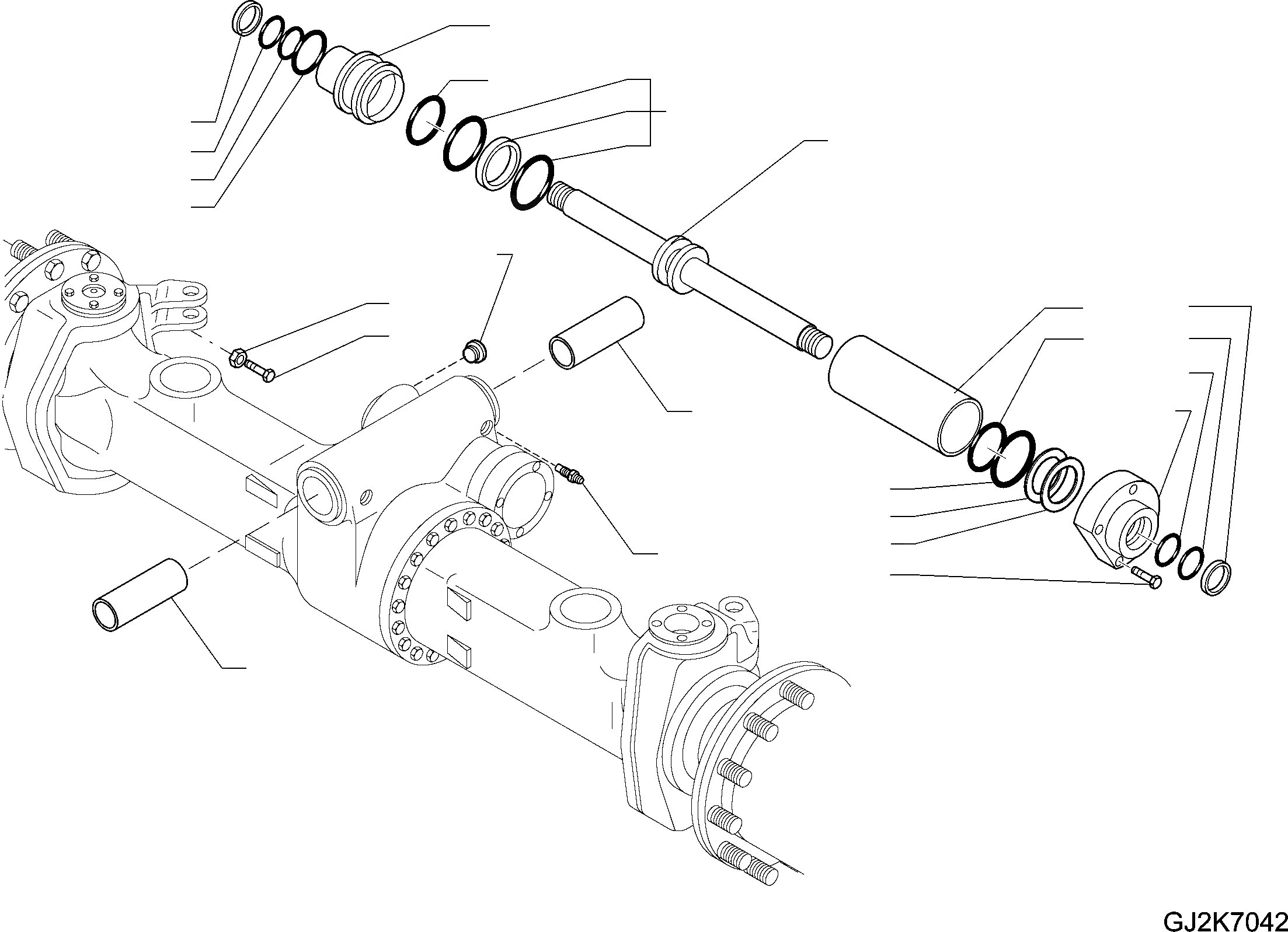 GJ2K7042