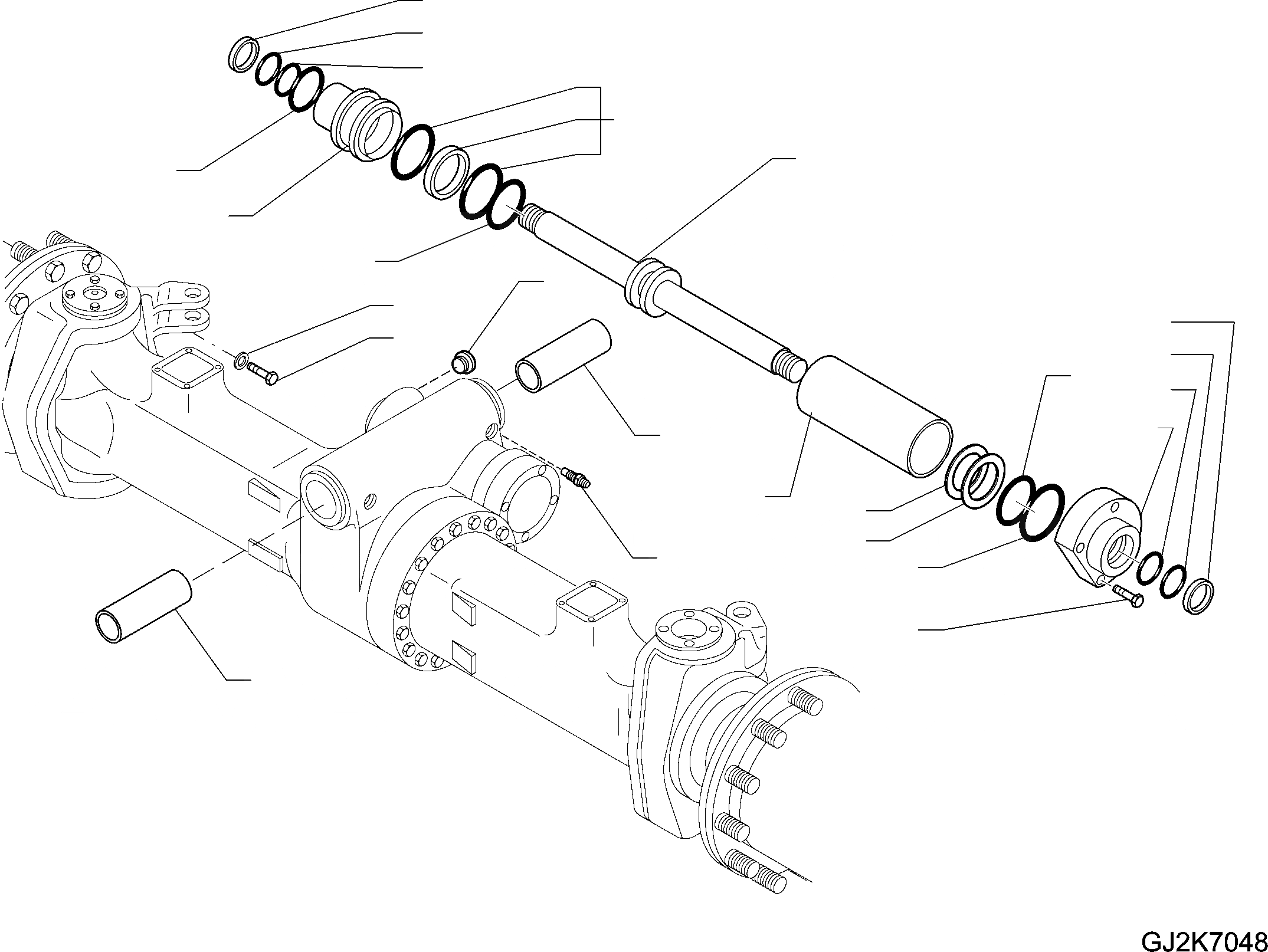 GJ2K7048