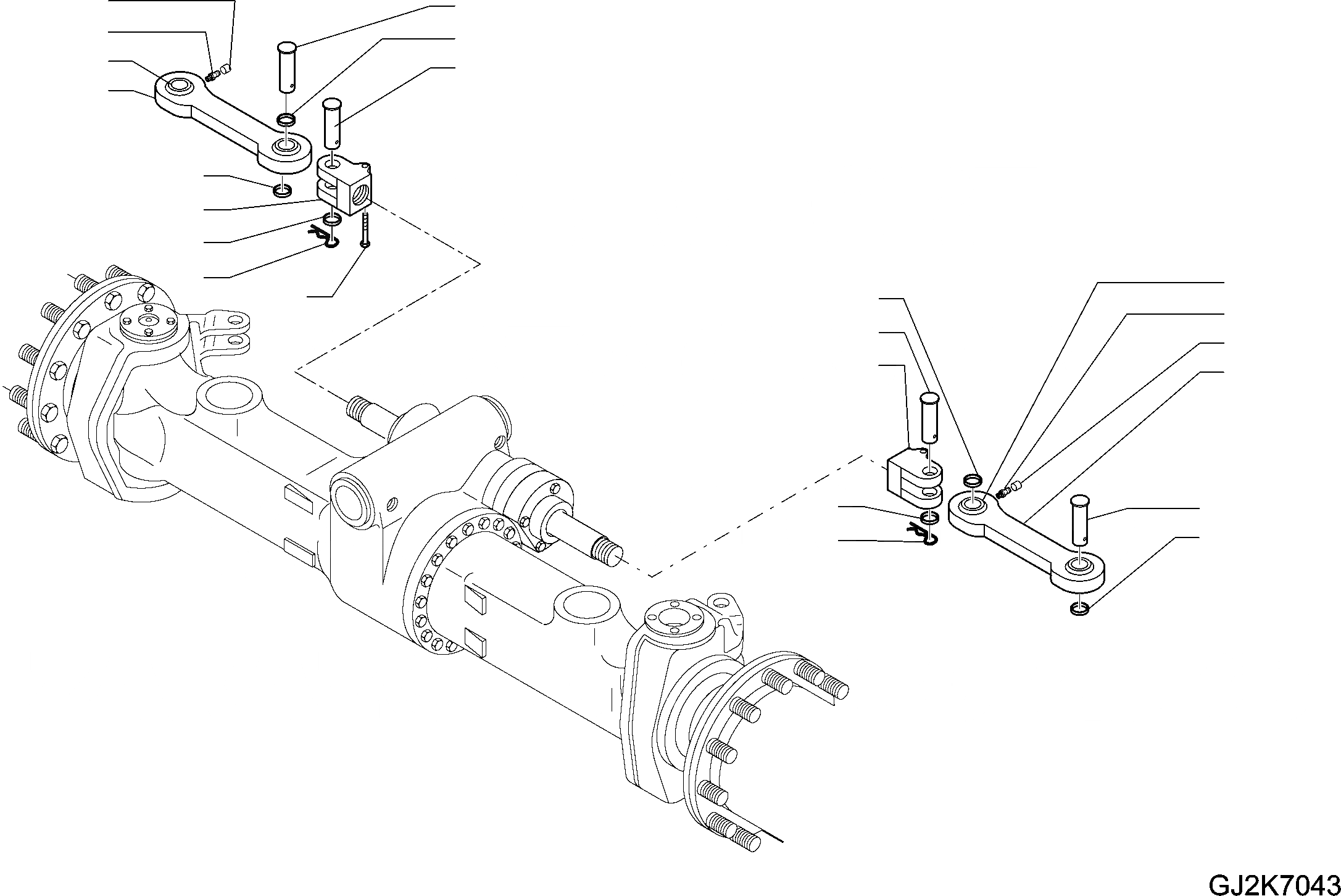 GJ2K7043