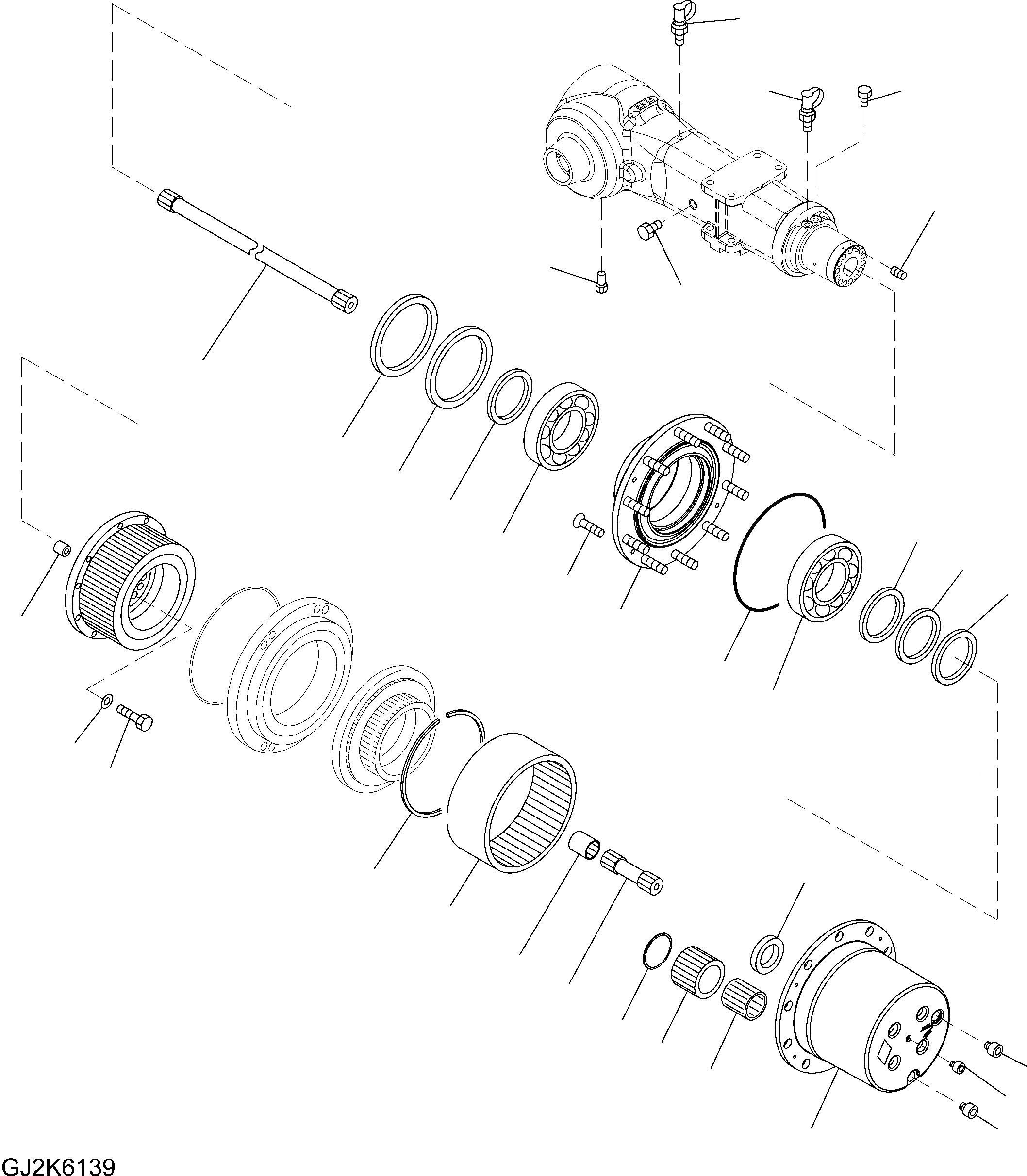 GJ2K6139