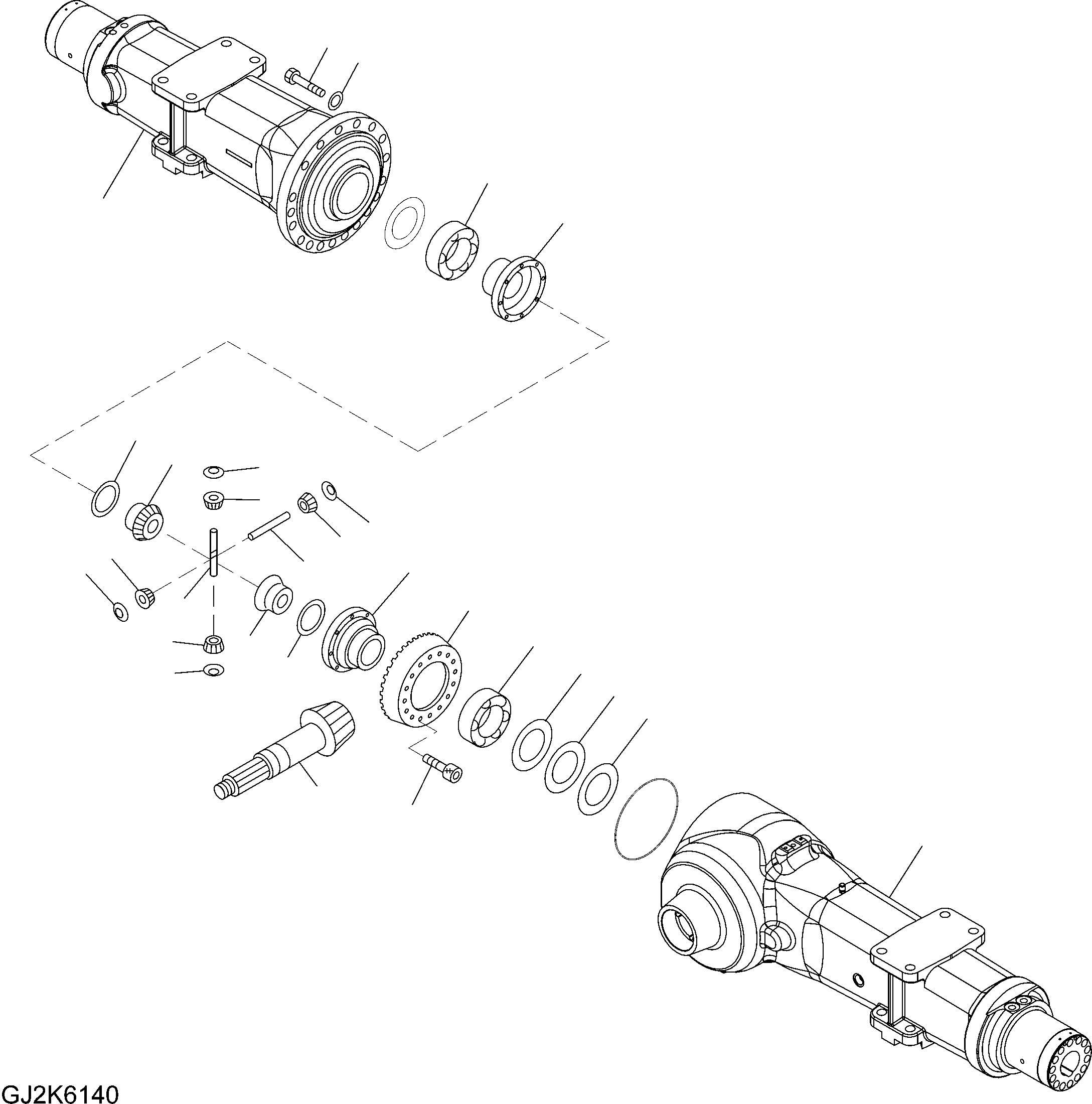 GJ2K6140