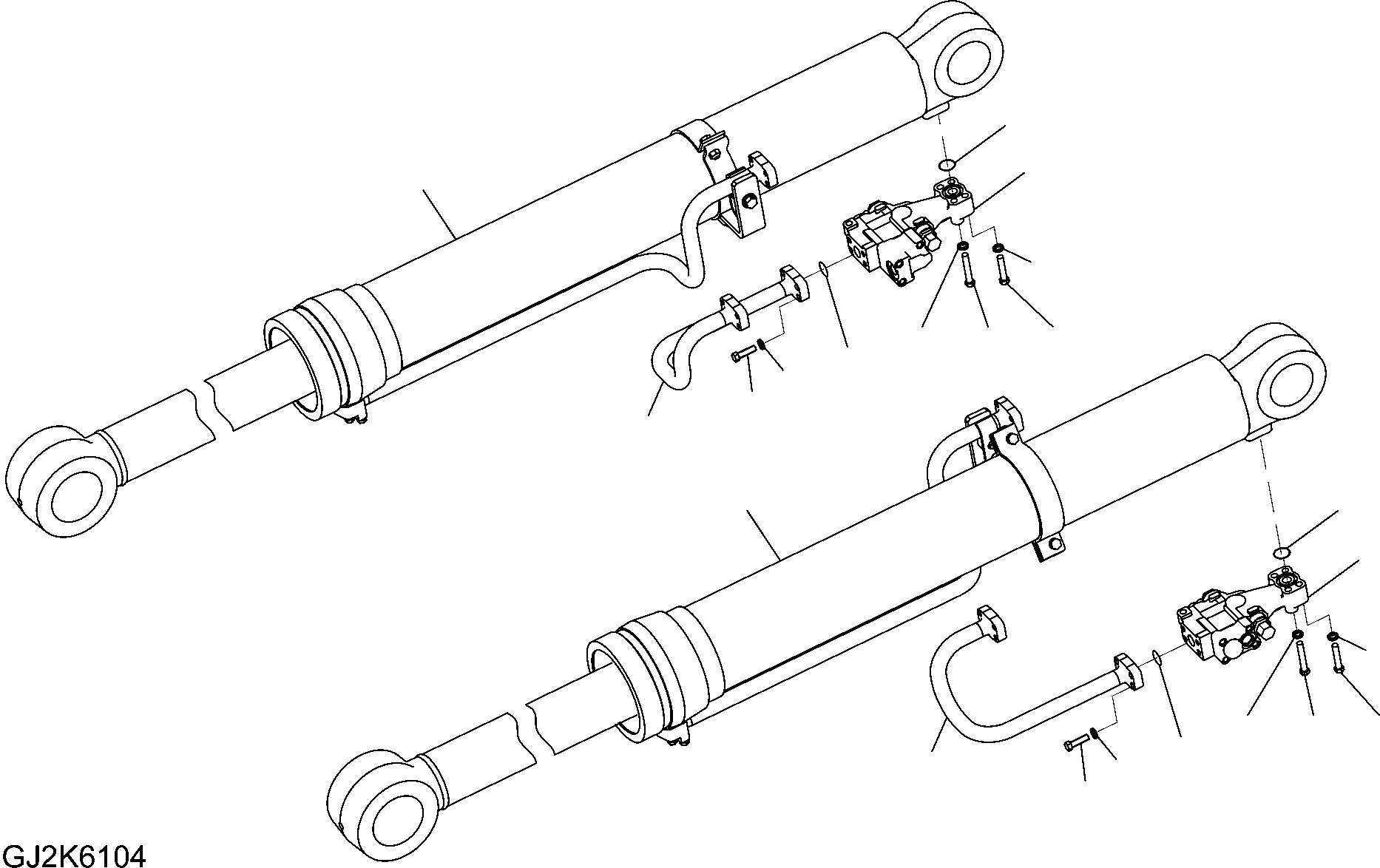 GJ2K6104