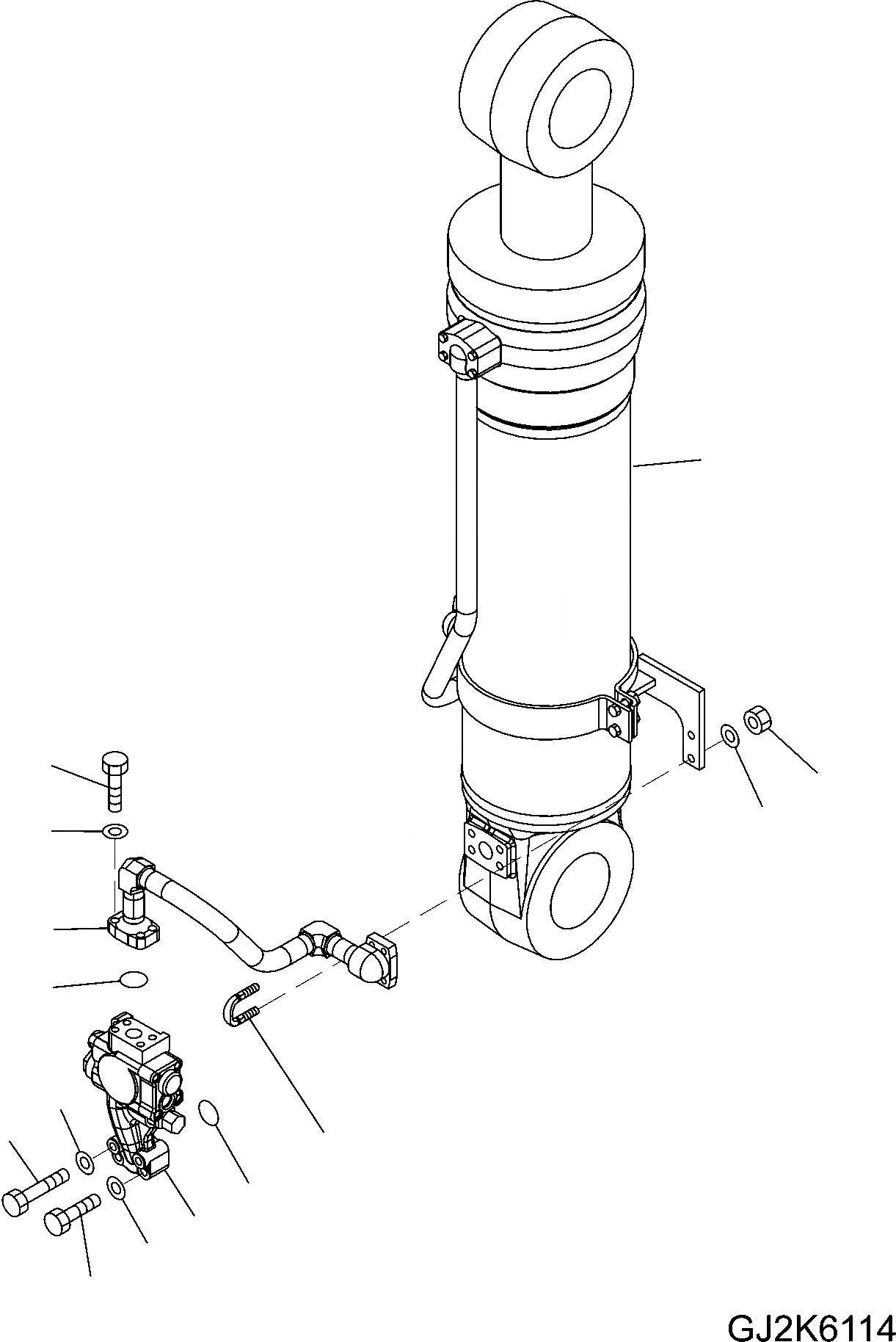 GJ2K6114