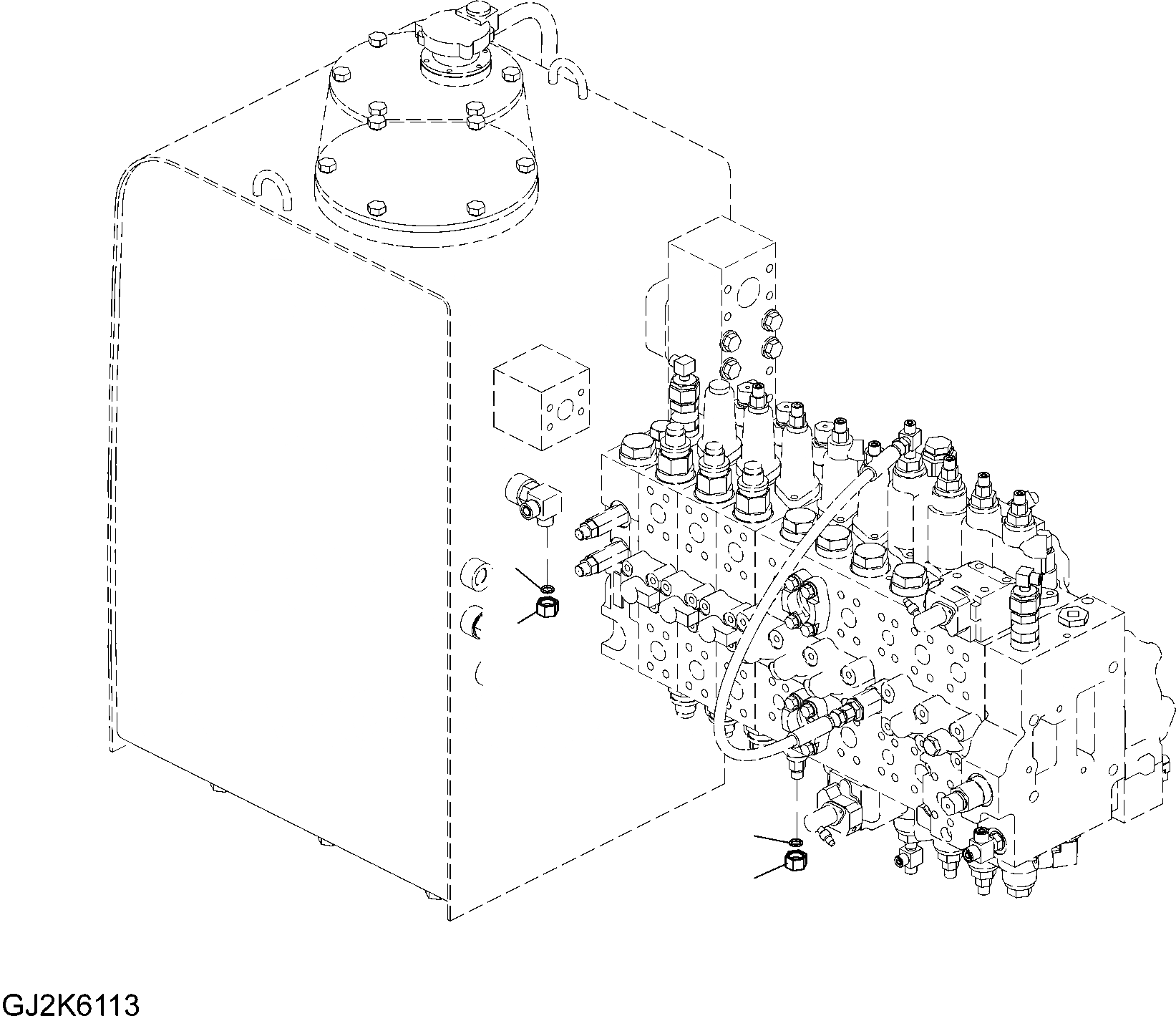 GJ2K6113