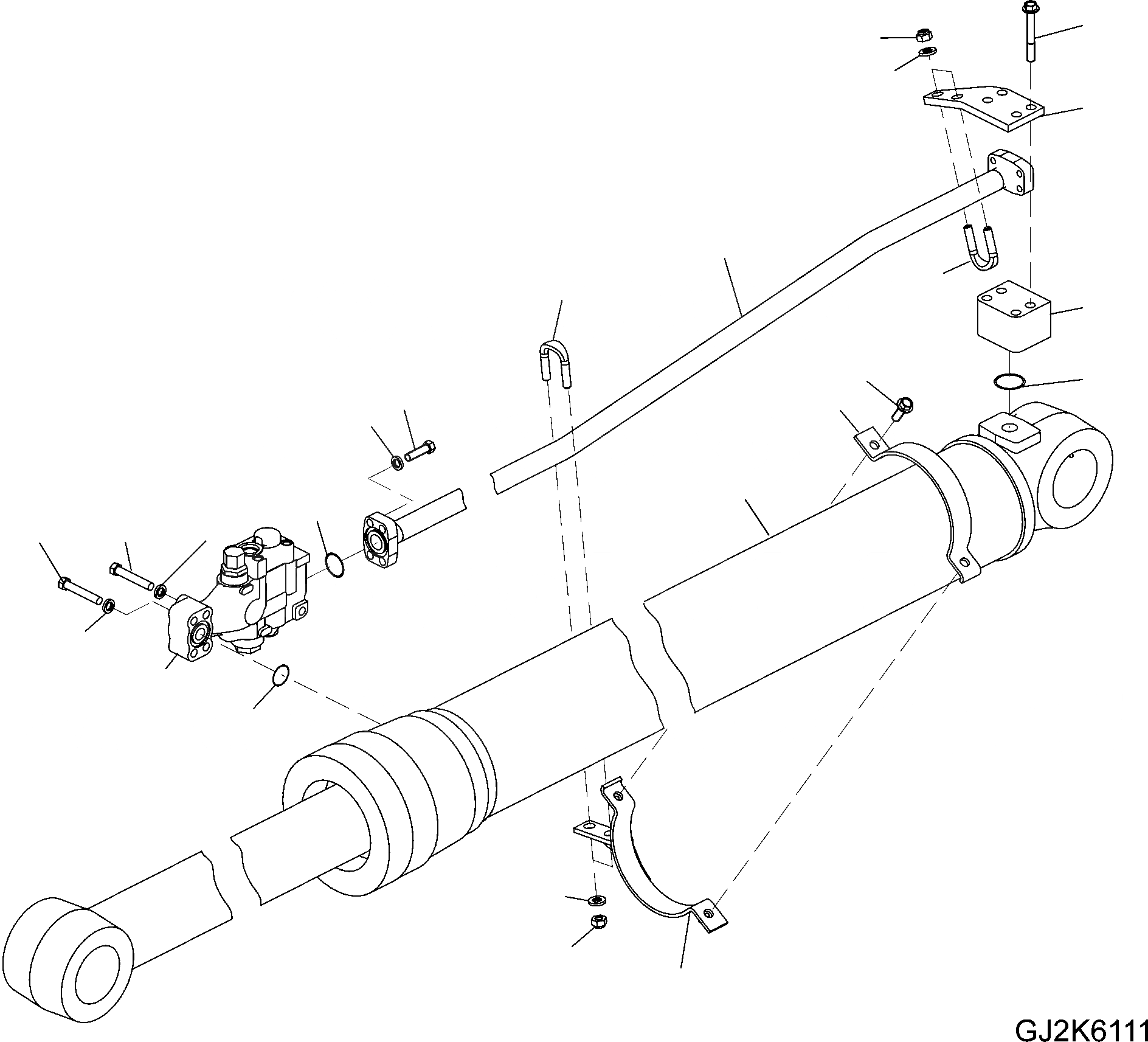 GJ2K6111