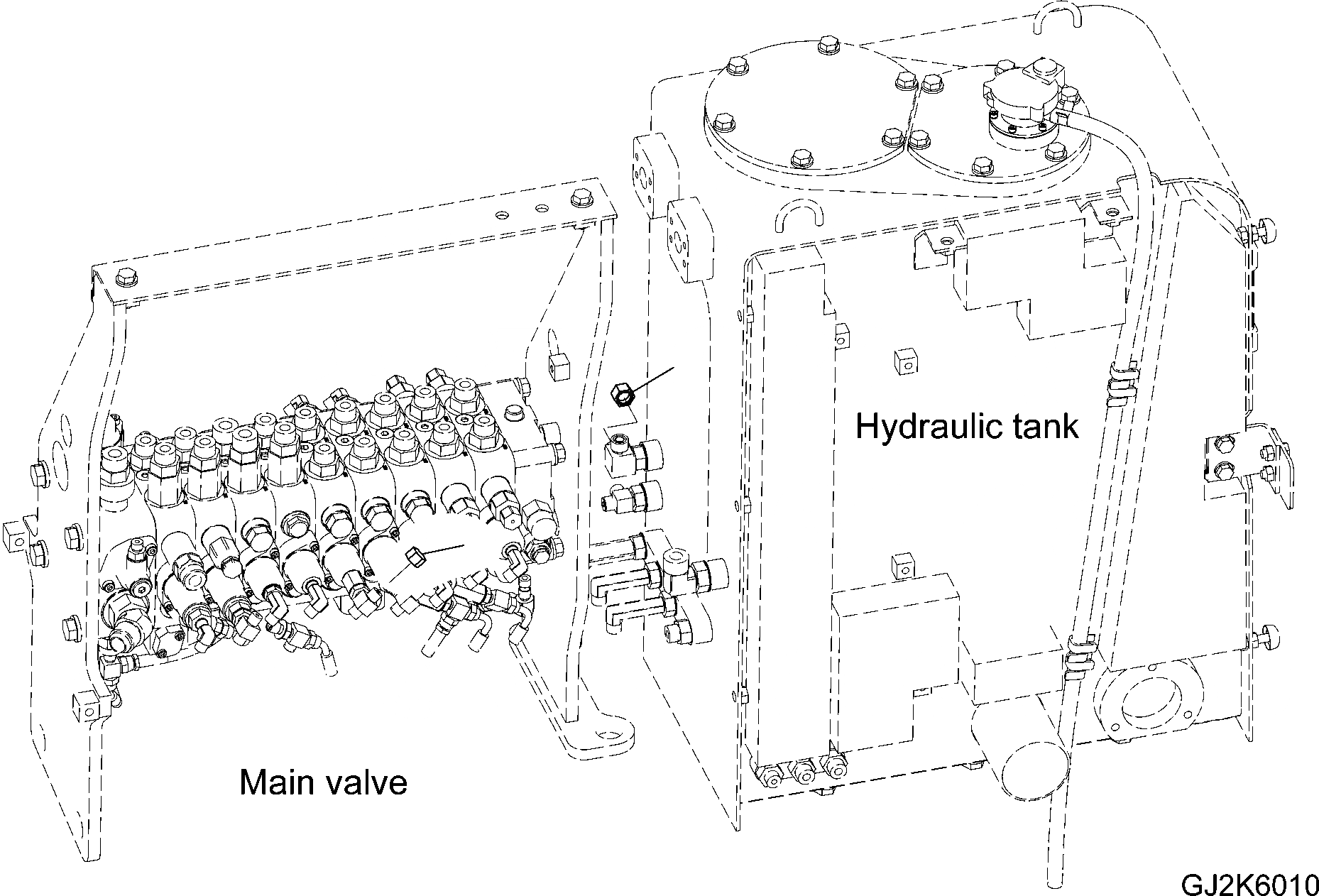 Hydraulic tank

Main valve

GJ2K6010