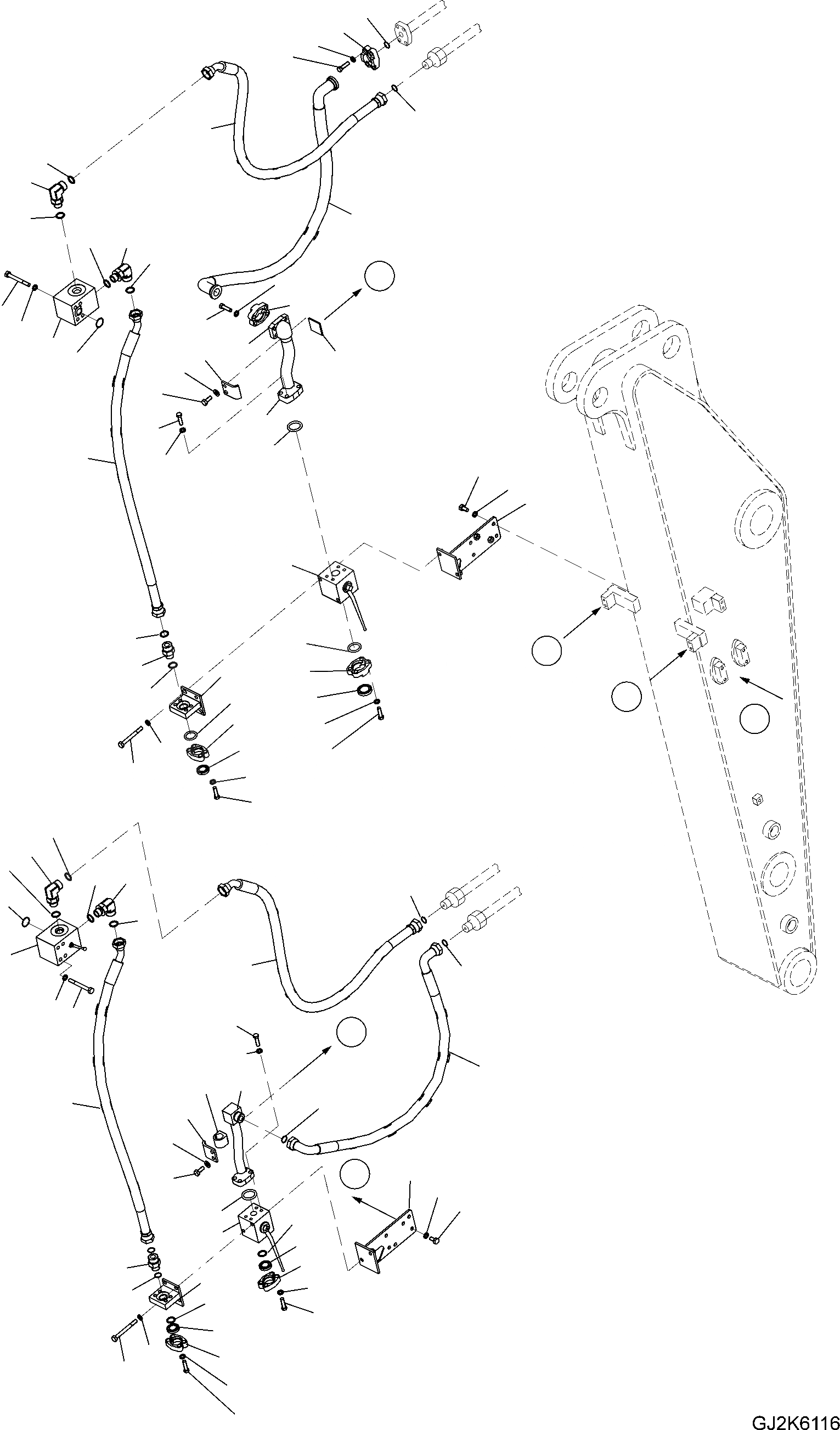 GJ2K6116