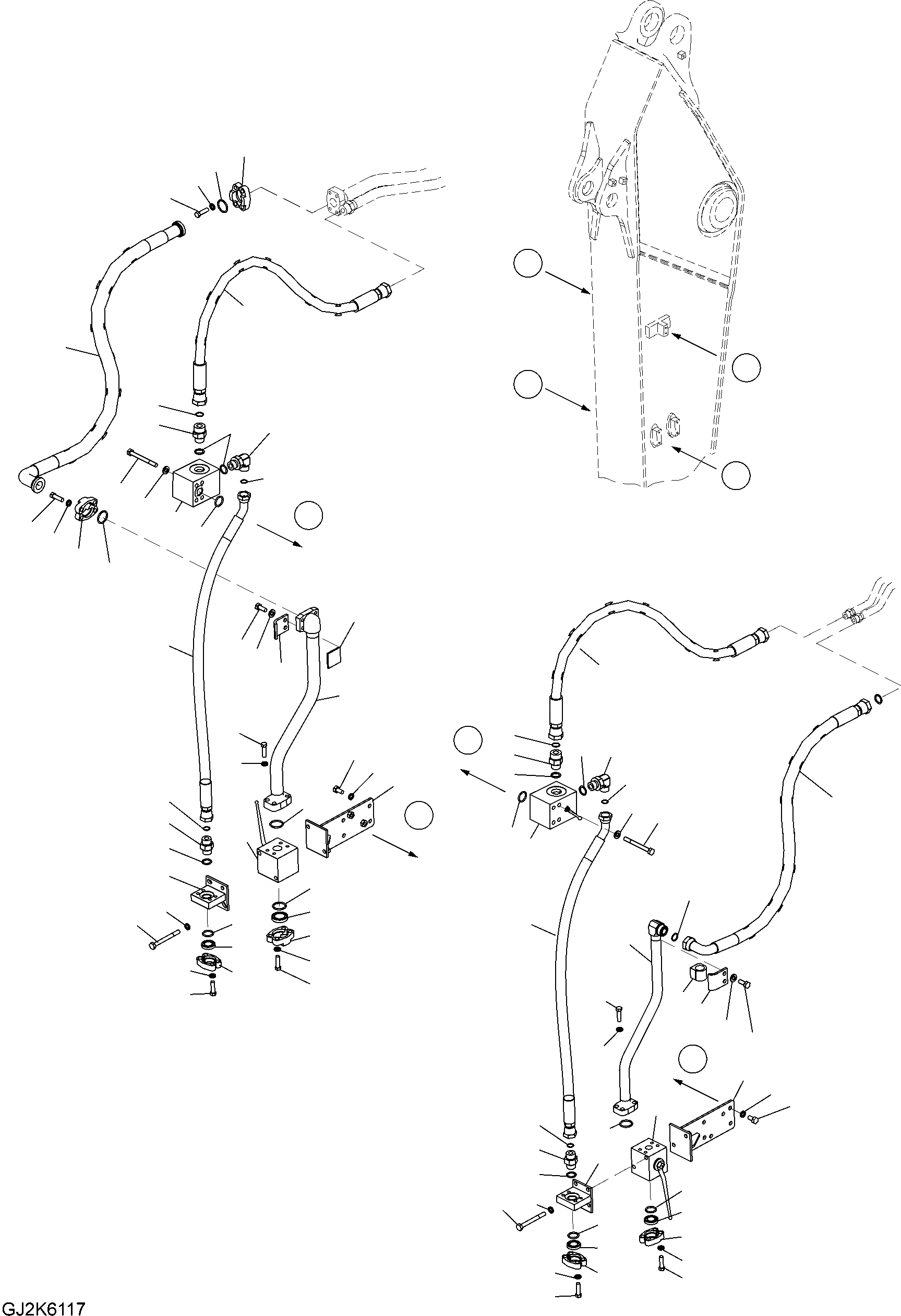 GJ2K6117