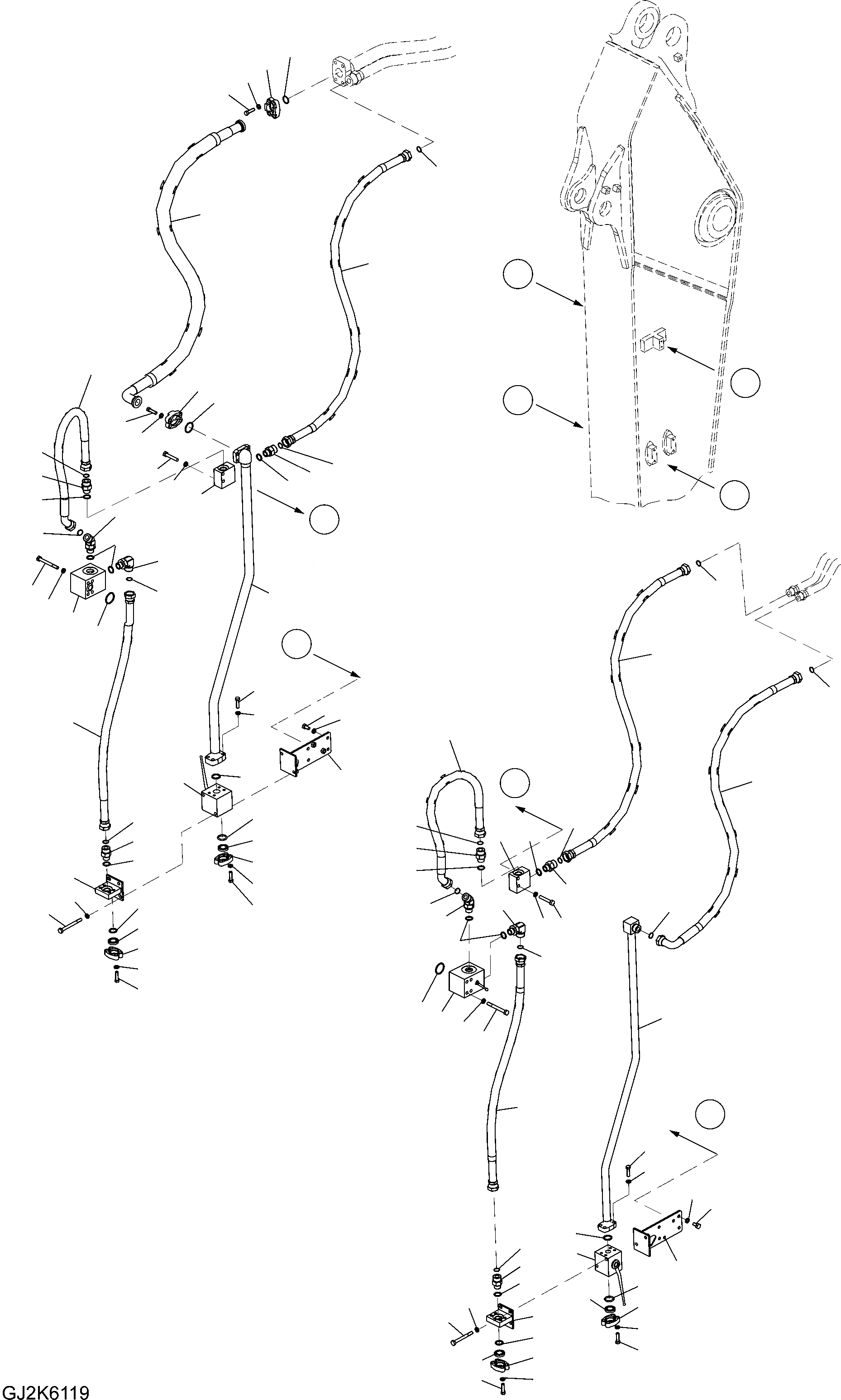 GJ2K6119