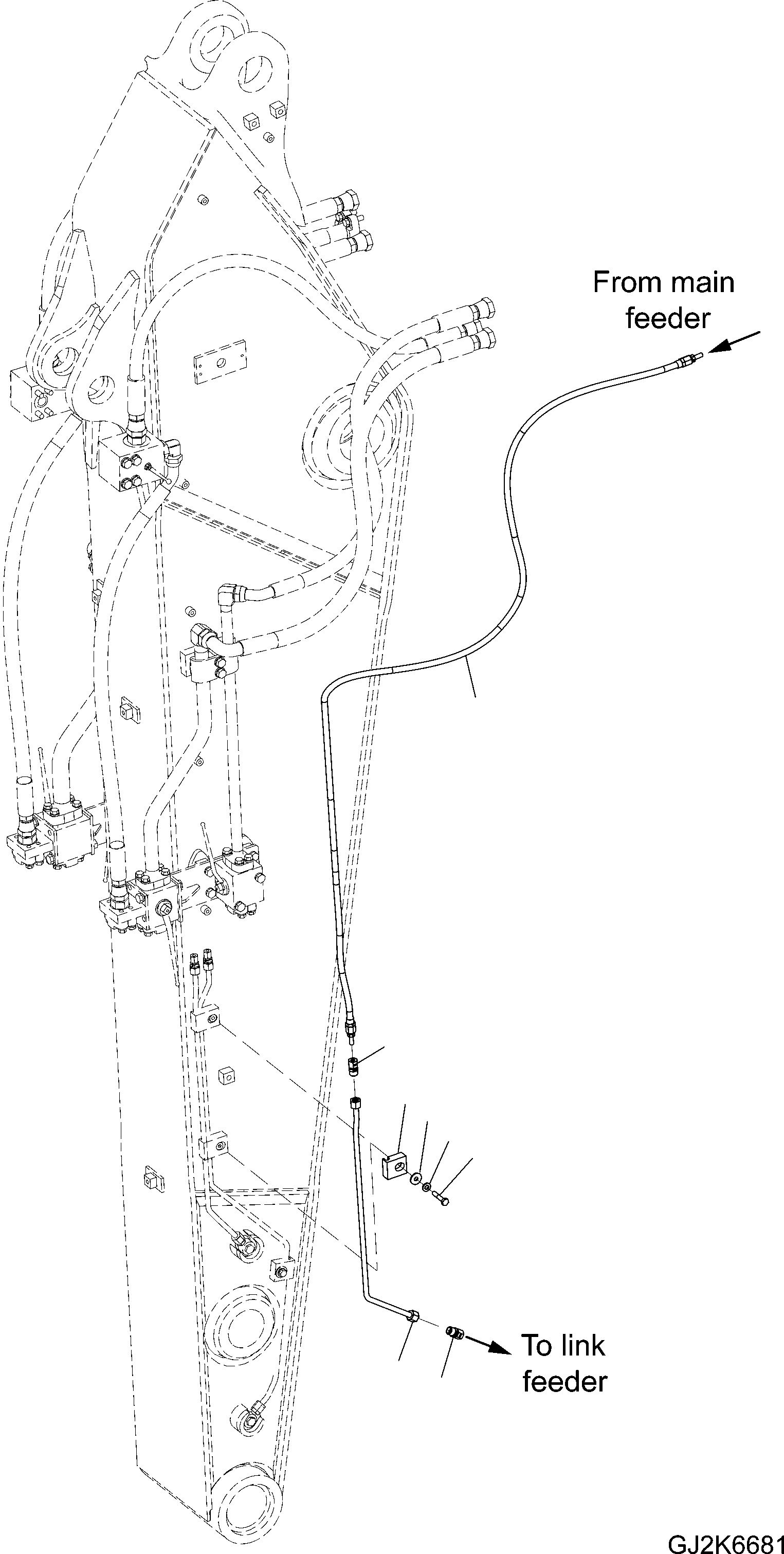 From main feeder

To link feeder

GJ2K6681