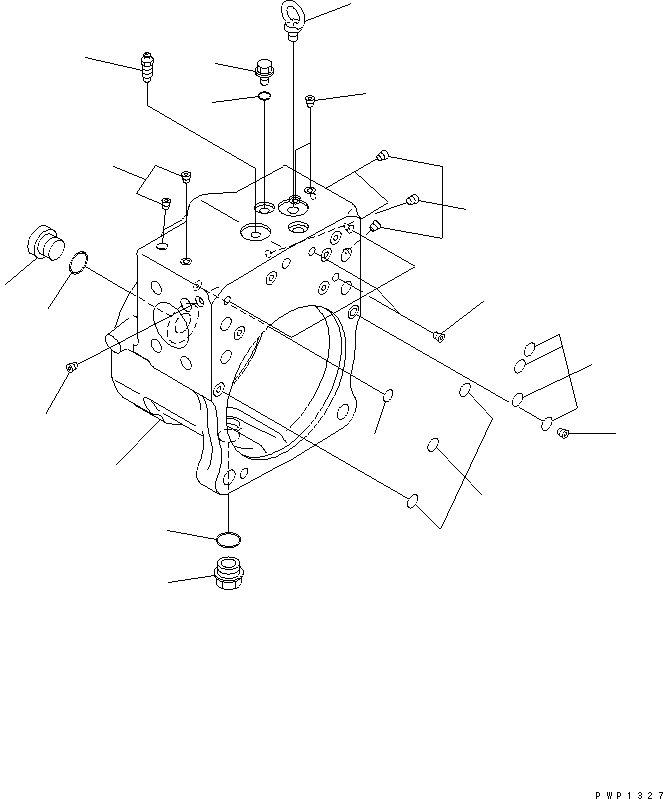 PWP1327