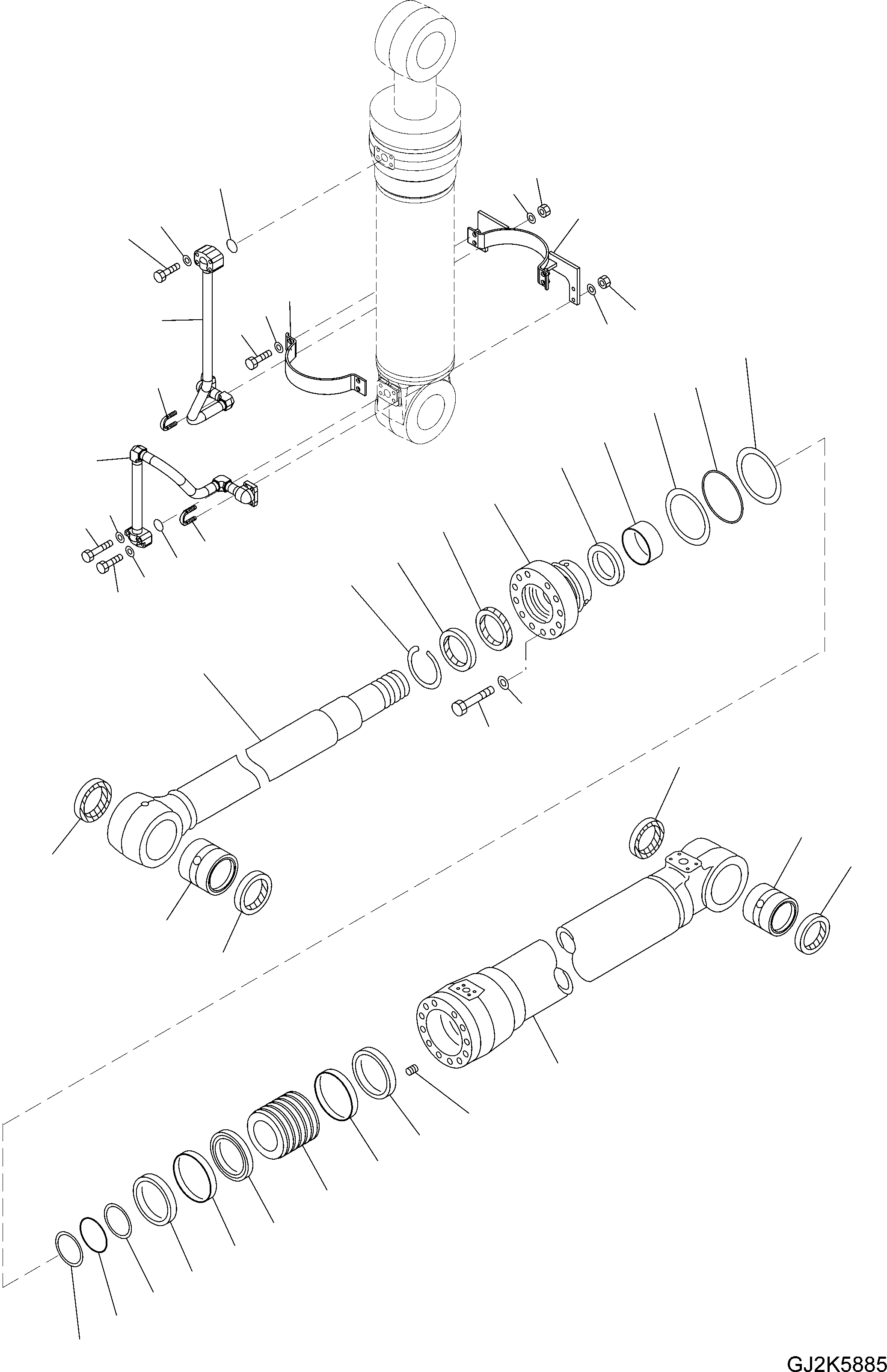 GJ2K5885