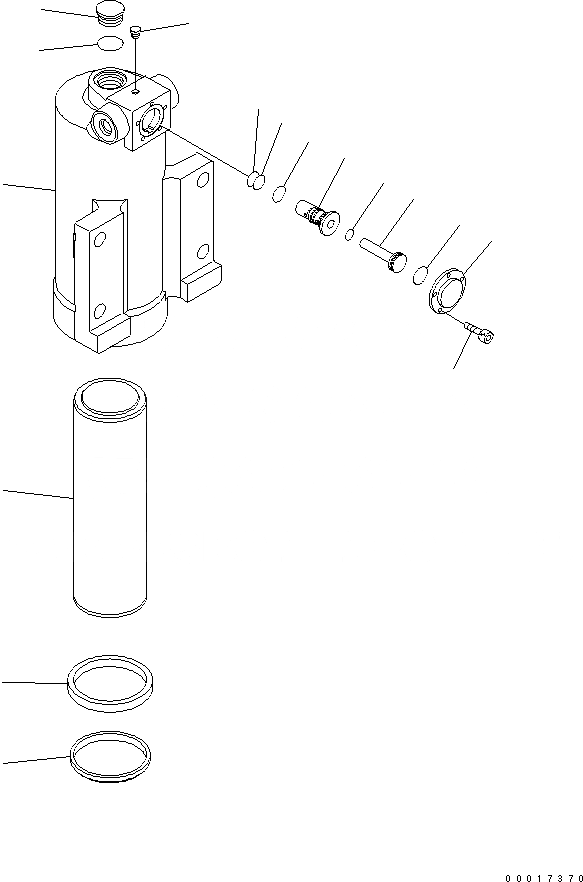 00017370