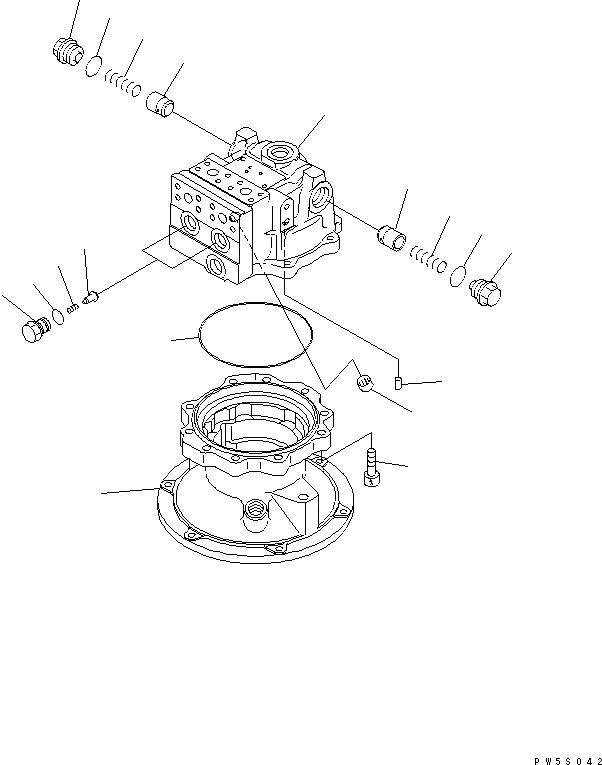 PW5S042