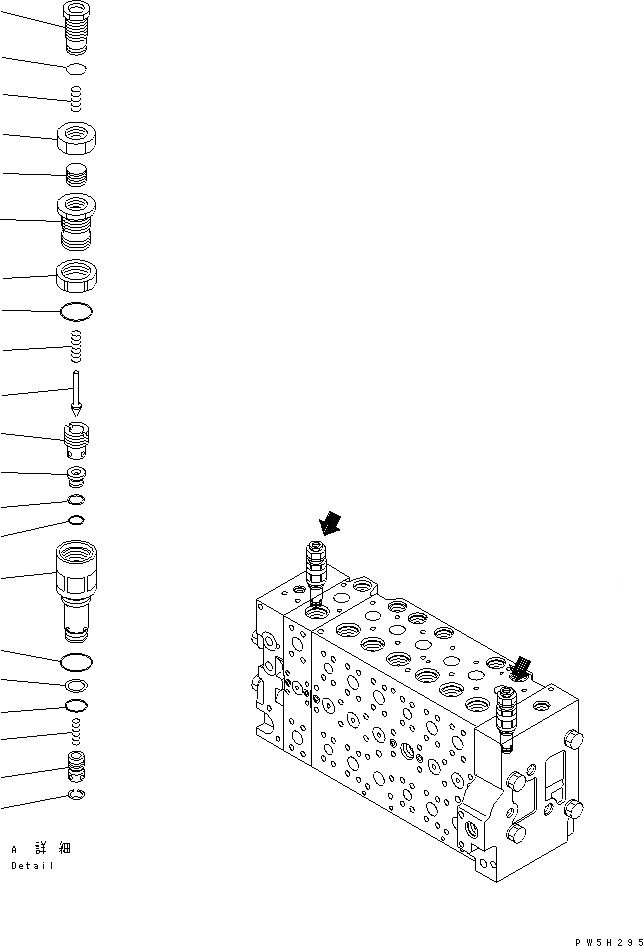 A 詳細
Detail

PW5H295