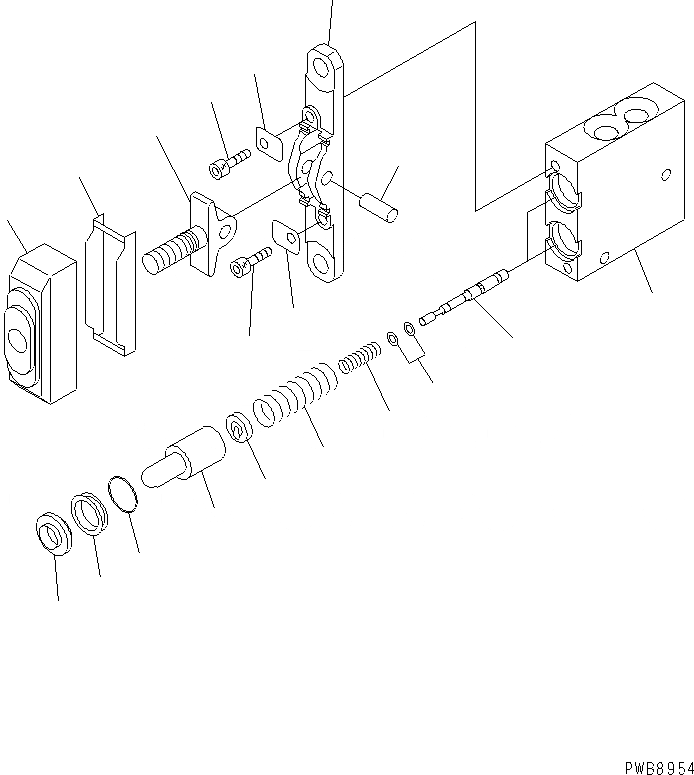 PWB8954