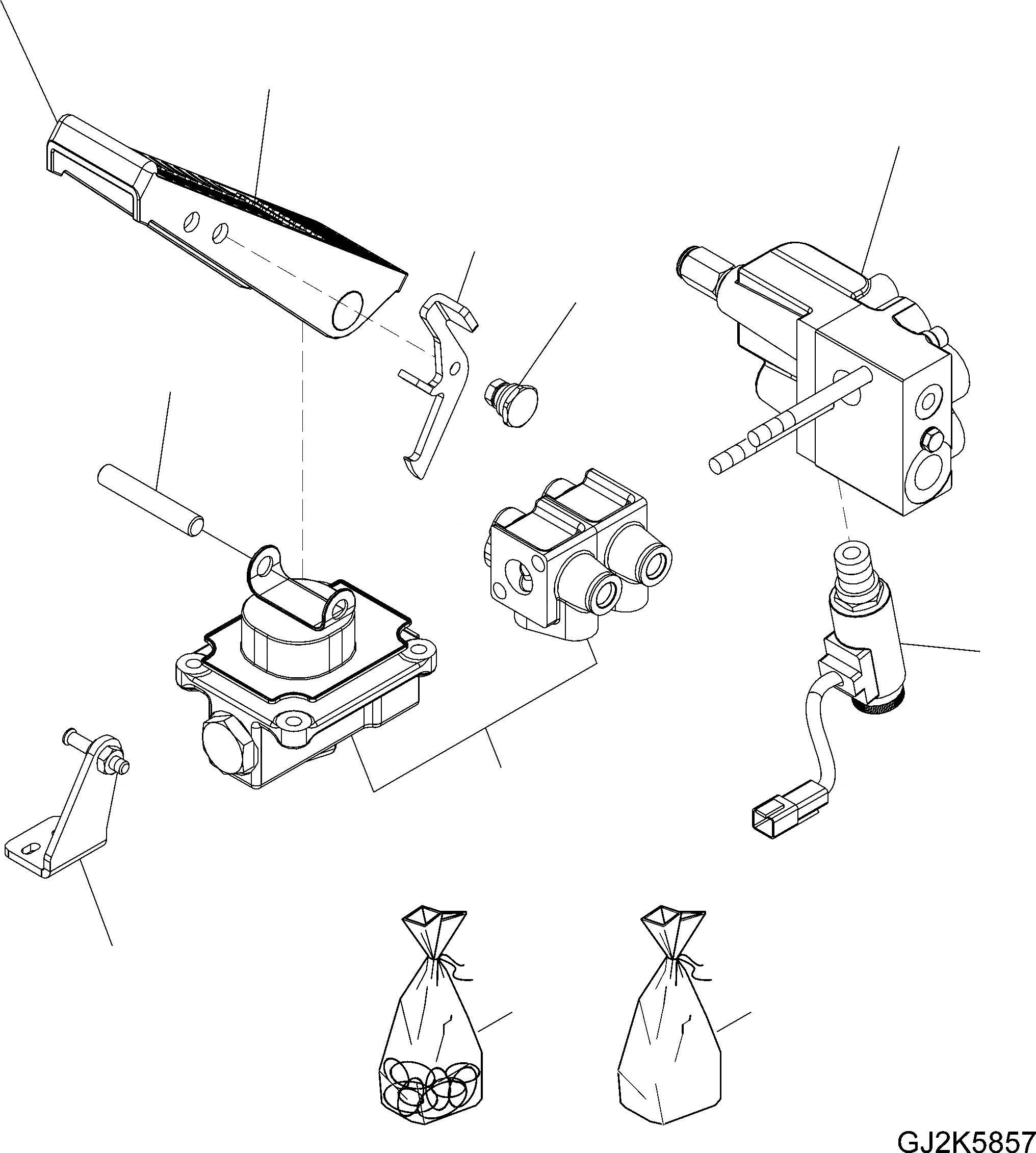 GJ2K5857