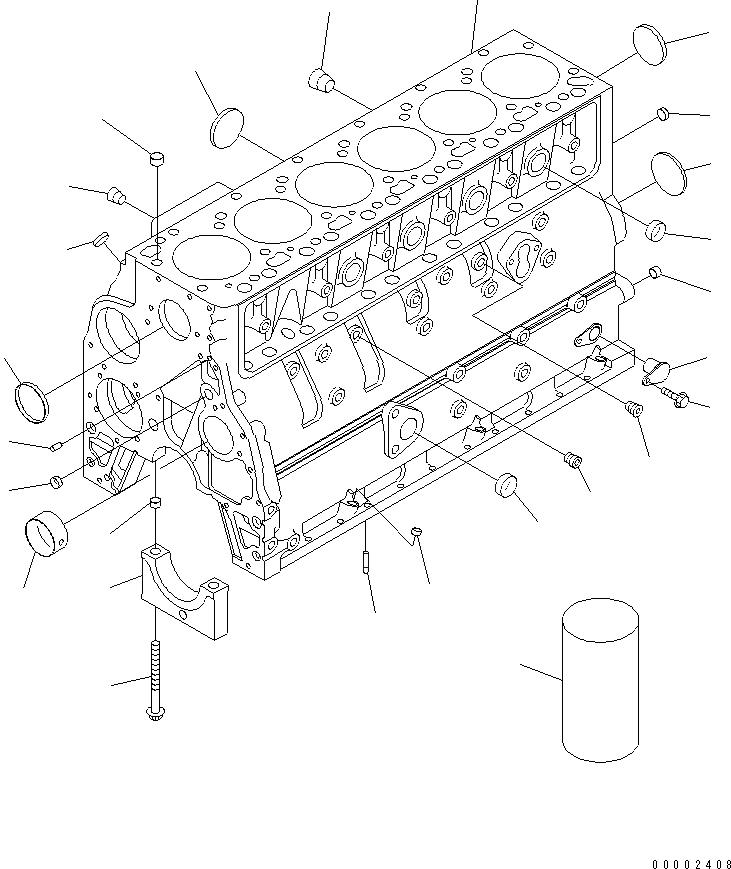 00002408