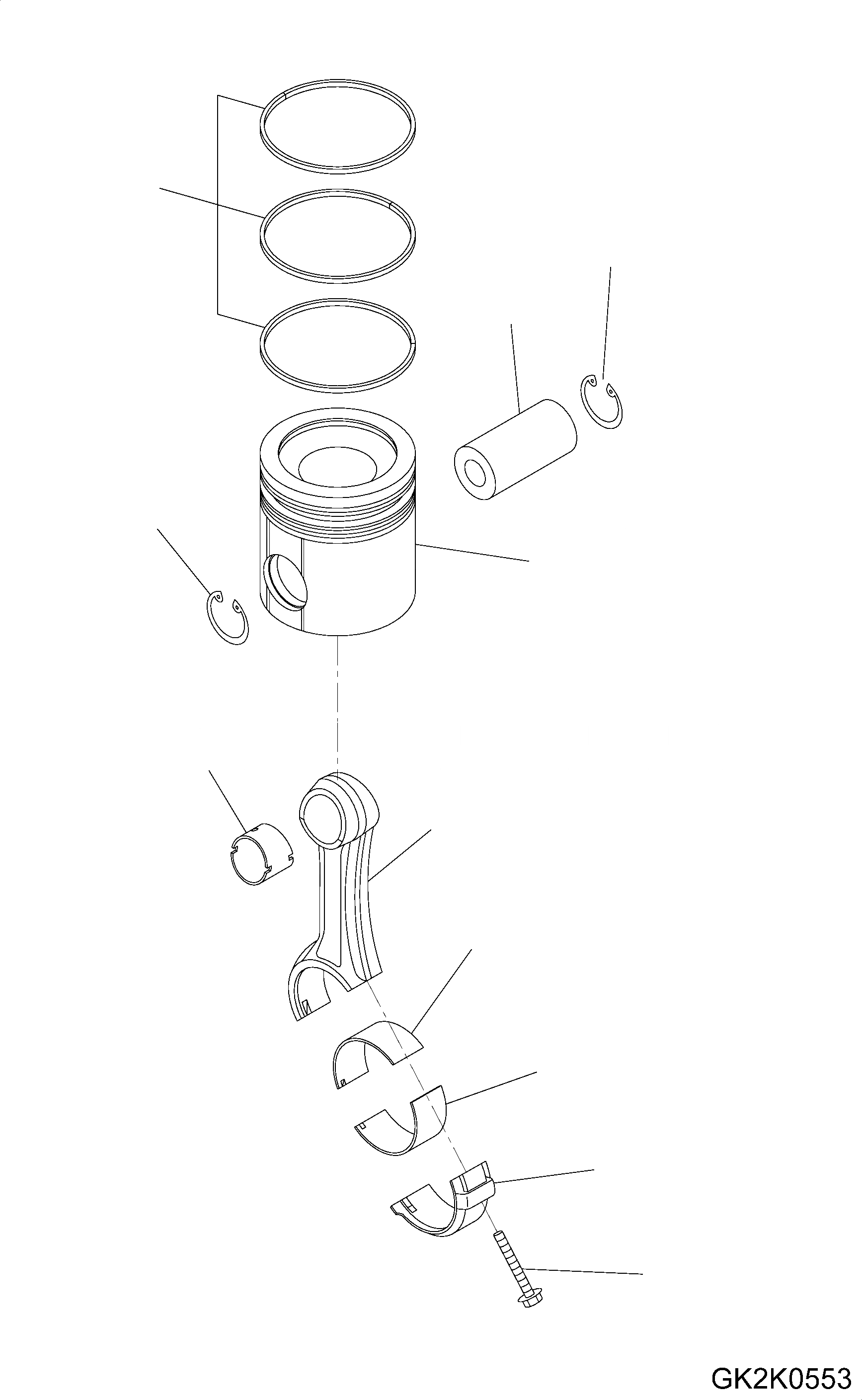 GK2K0553