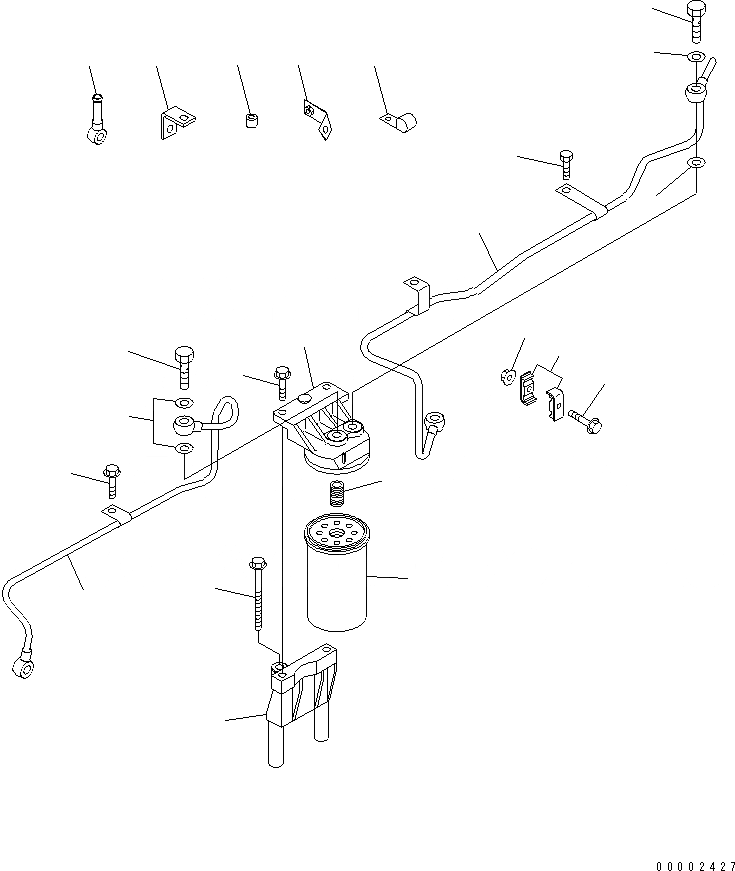 00002427