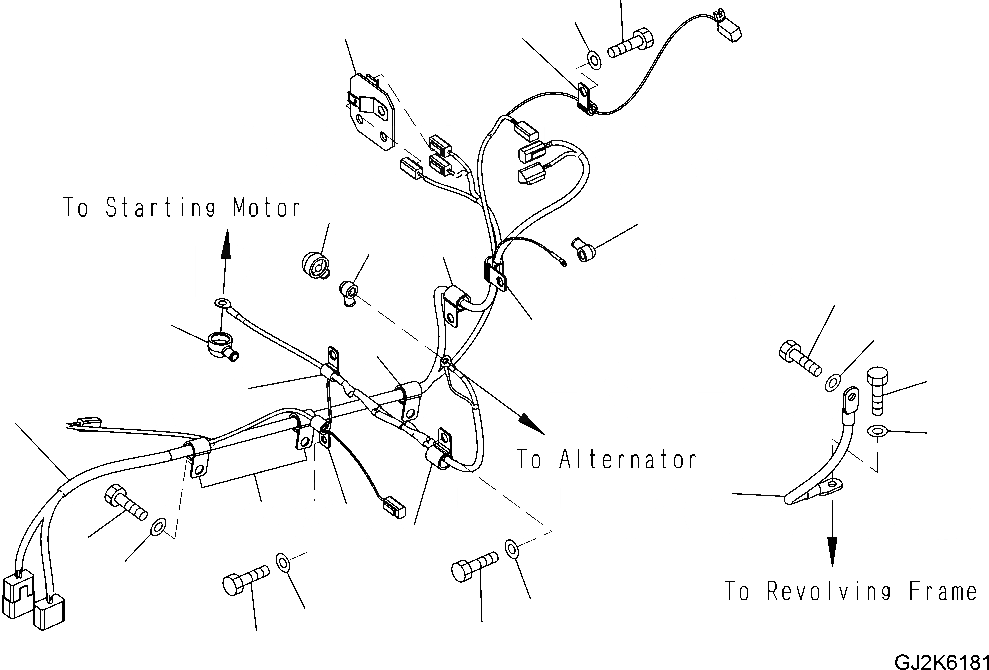 To Starting Motor

To Alternator

To Revolving Frame

GJ2K6181