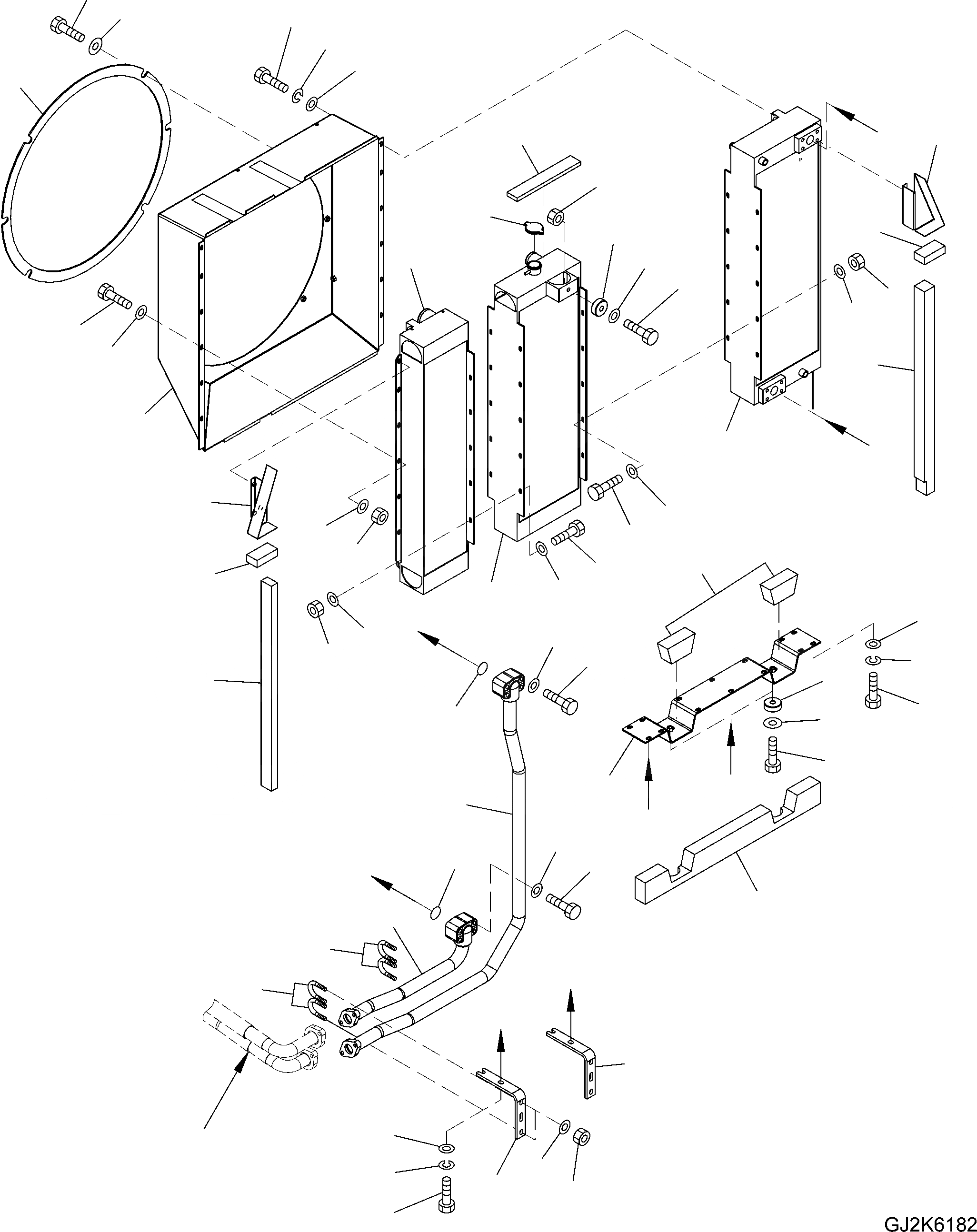 GJ2K6182