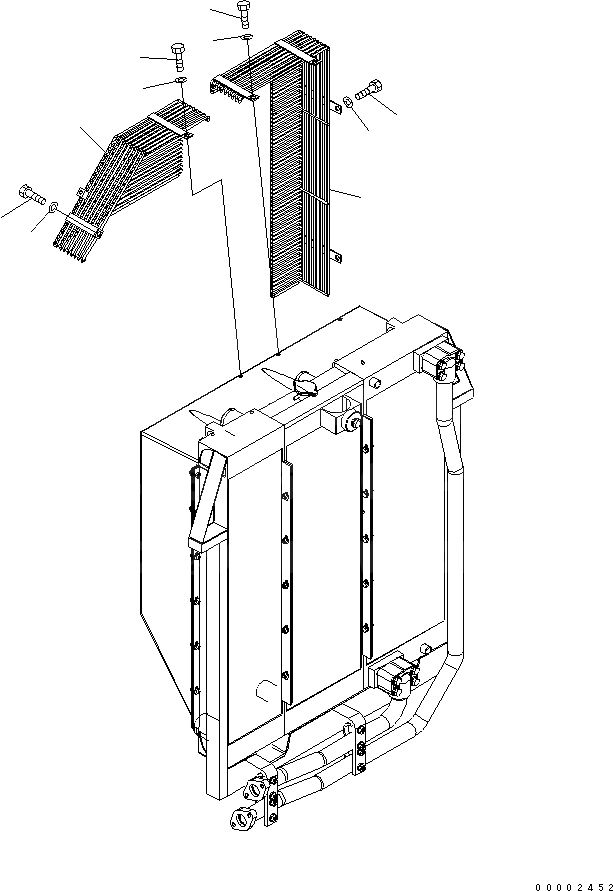 00002452