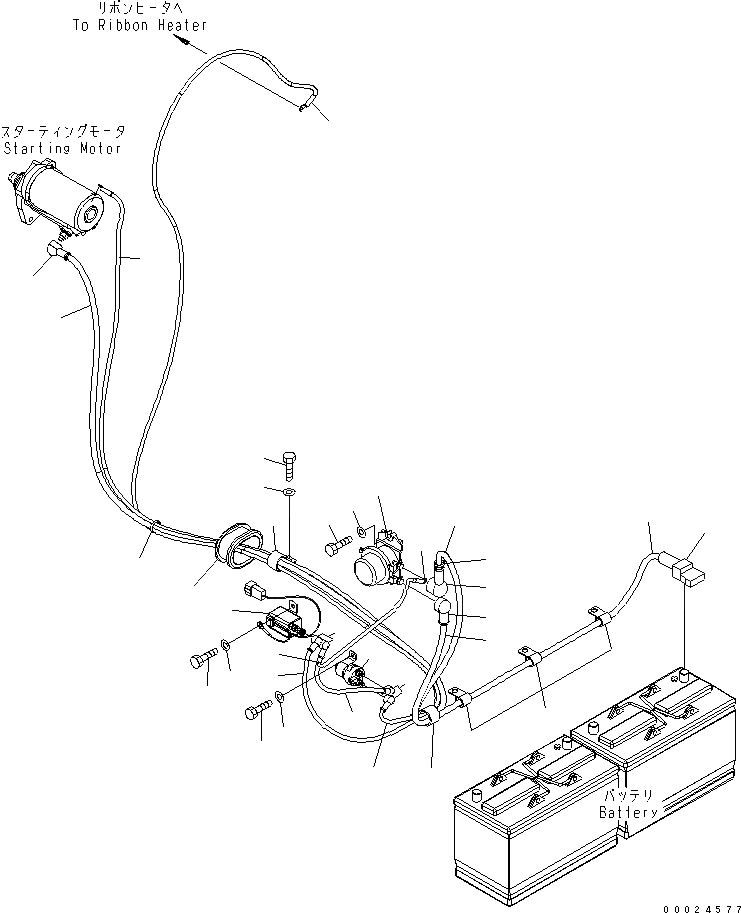 リボンヒータへ
To Ribbon Heater

スターティングモータ
Starting Motor

バッテリ
Battery

00024577