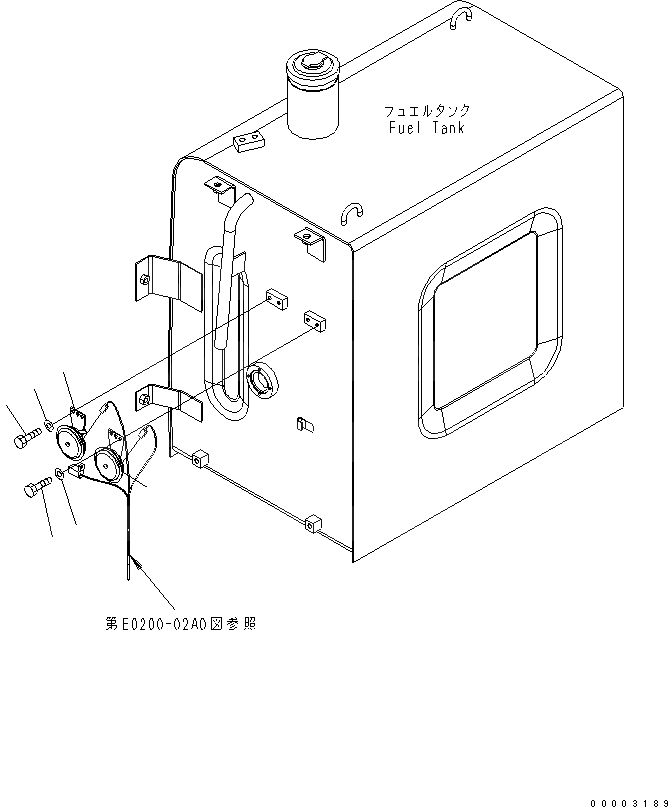 フュエルタンク
Fuel Tank

第E0200-02A0図参照

00003189