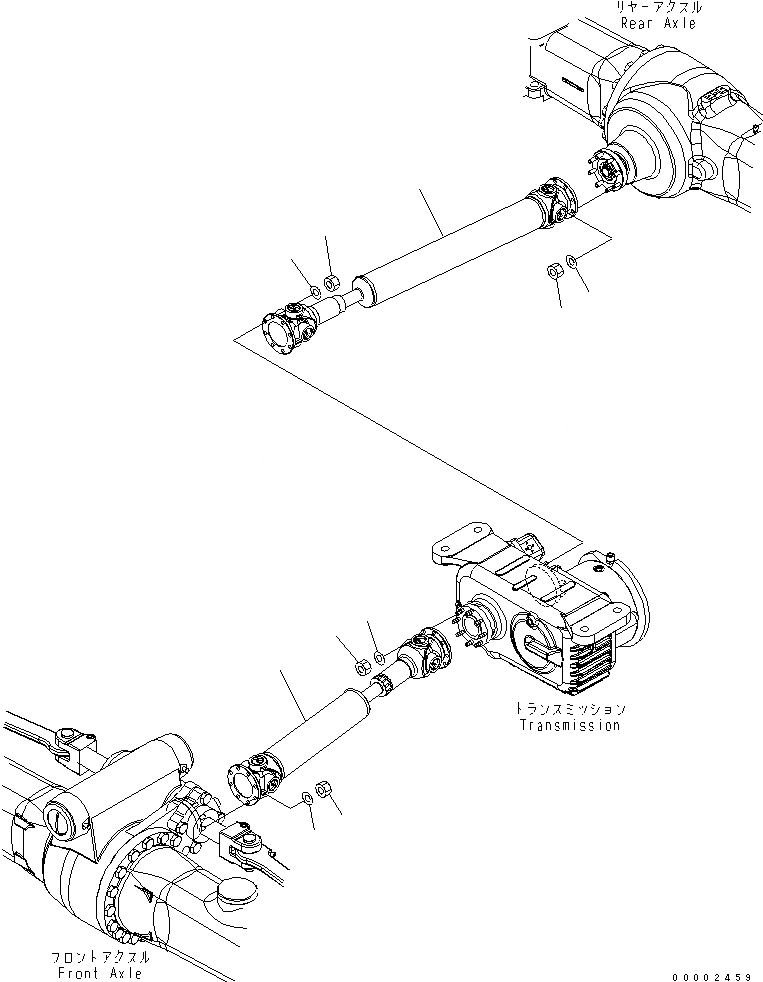 リヤーアクスル
Rear Axle

トランスミッション
Transmission

フロントアクスル
Front Axle

00002459