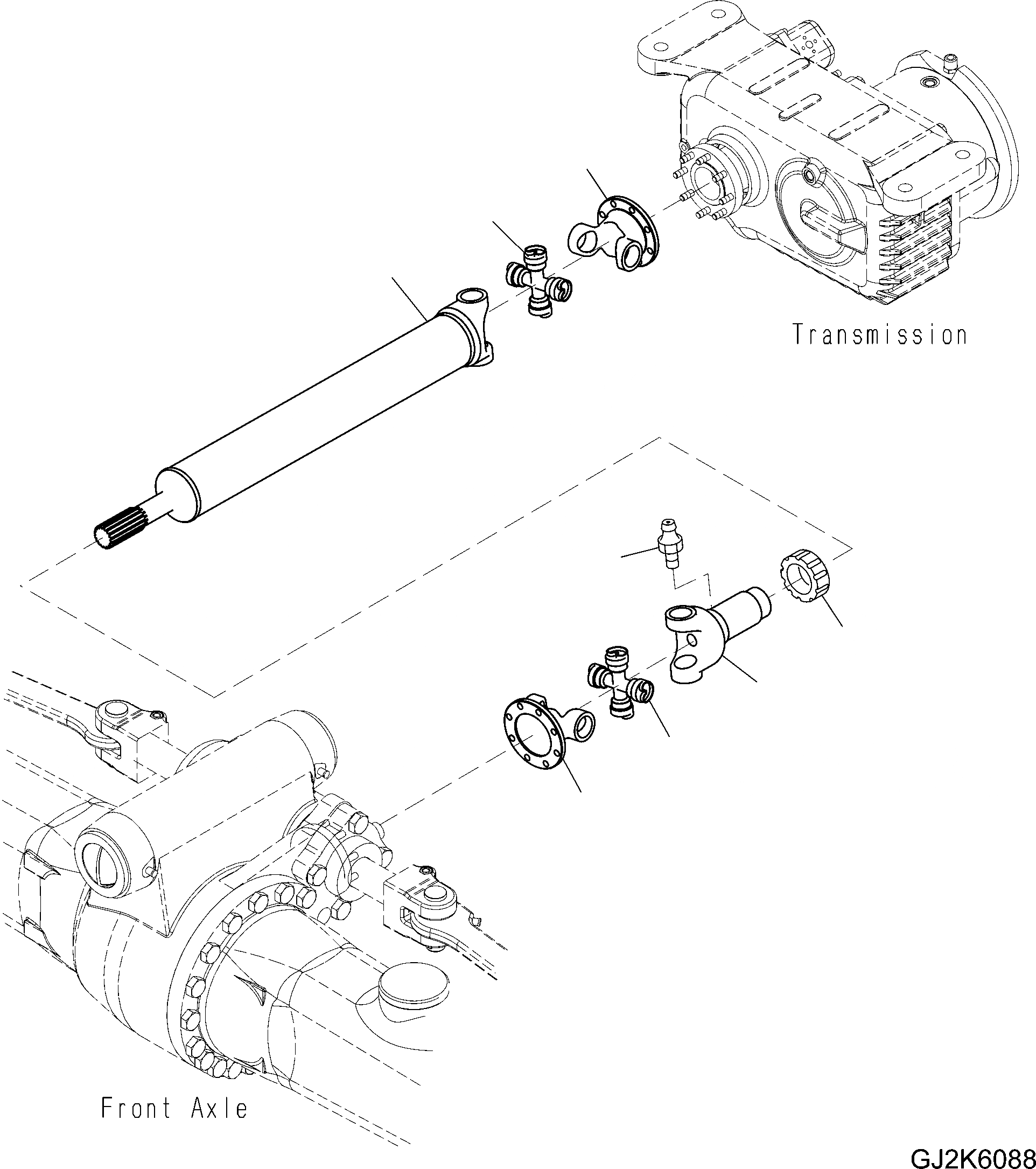 Transmission

Front Axle

GJ2K6088