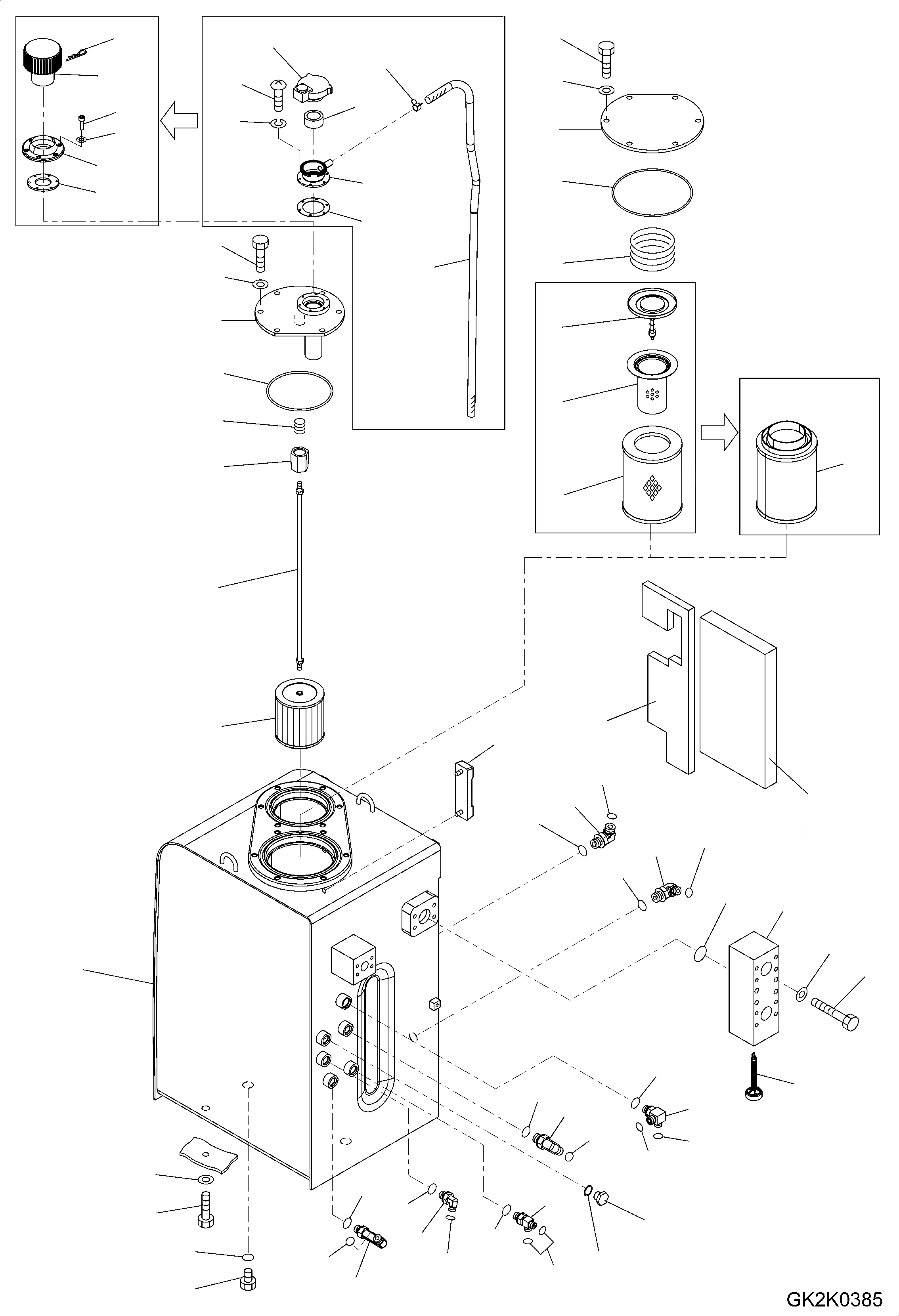 GK2K0385