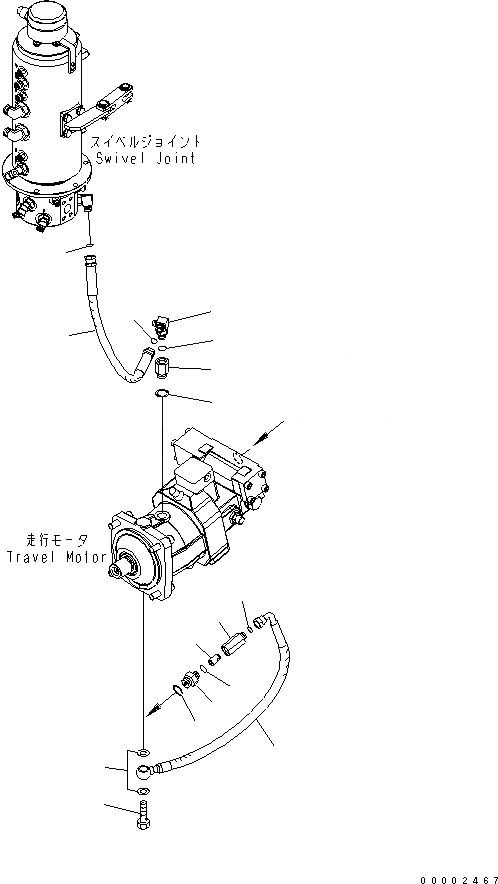 スイベルジョイント
Swivel Joint

走行モータ
Travel Motor

00002467