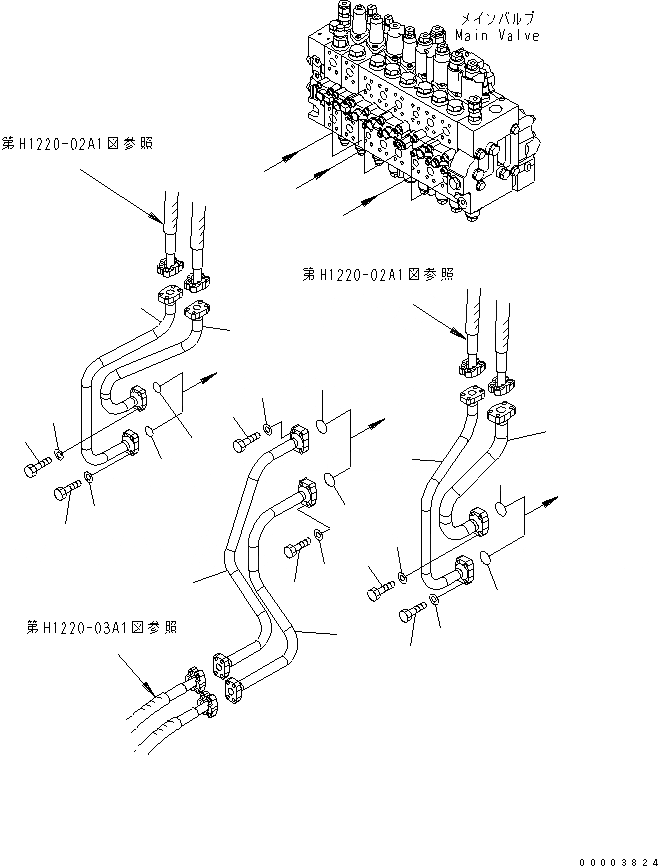 メインバルブ
Main Valve

第H1220-02A1図参照

第H1220-02A1図参照

第H1220-03A1図参照

00003824