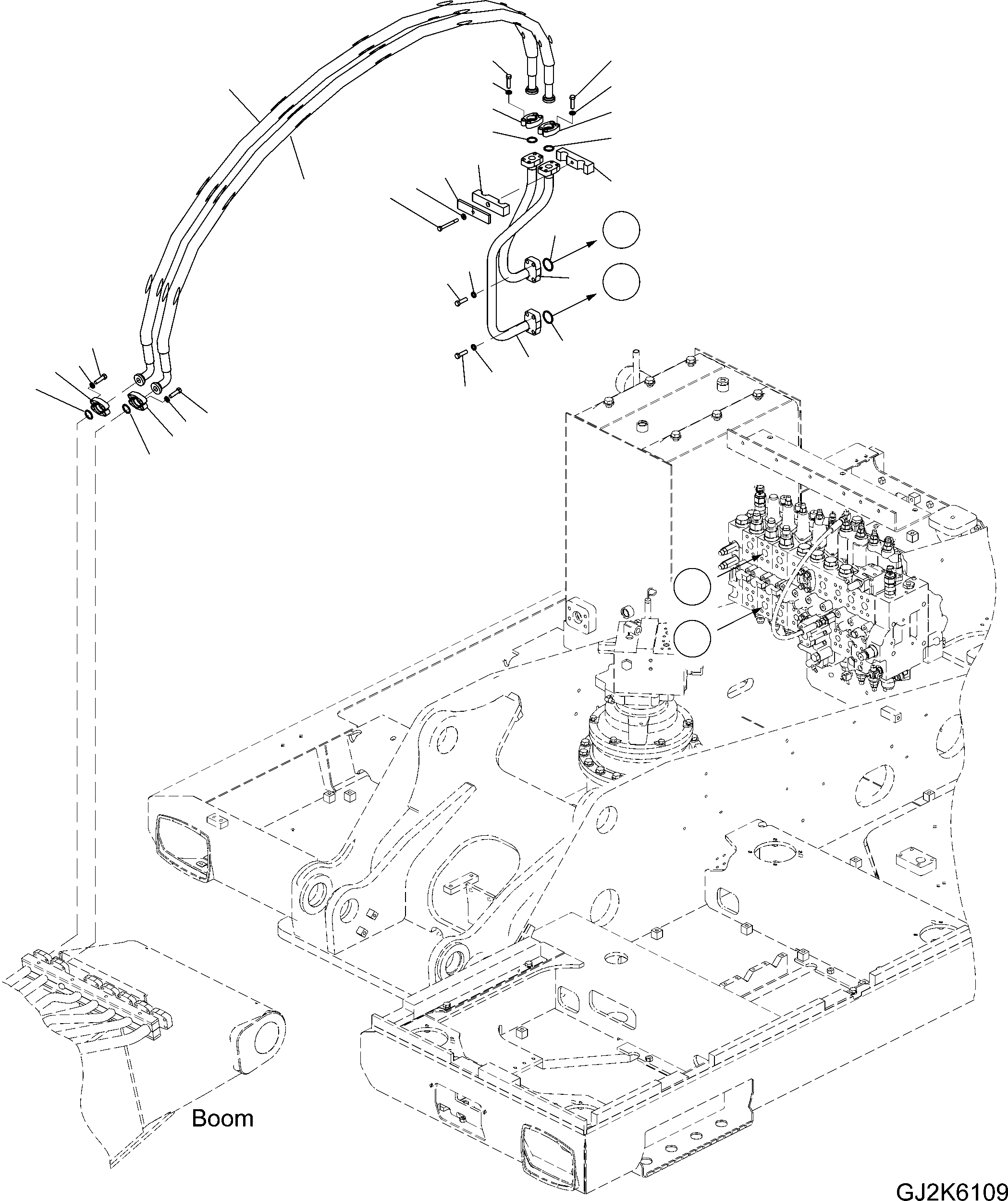 Boom

GJ2K6109