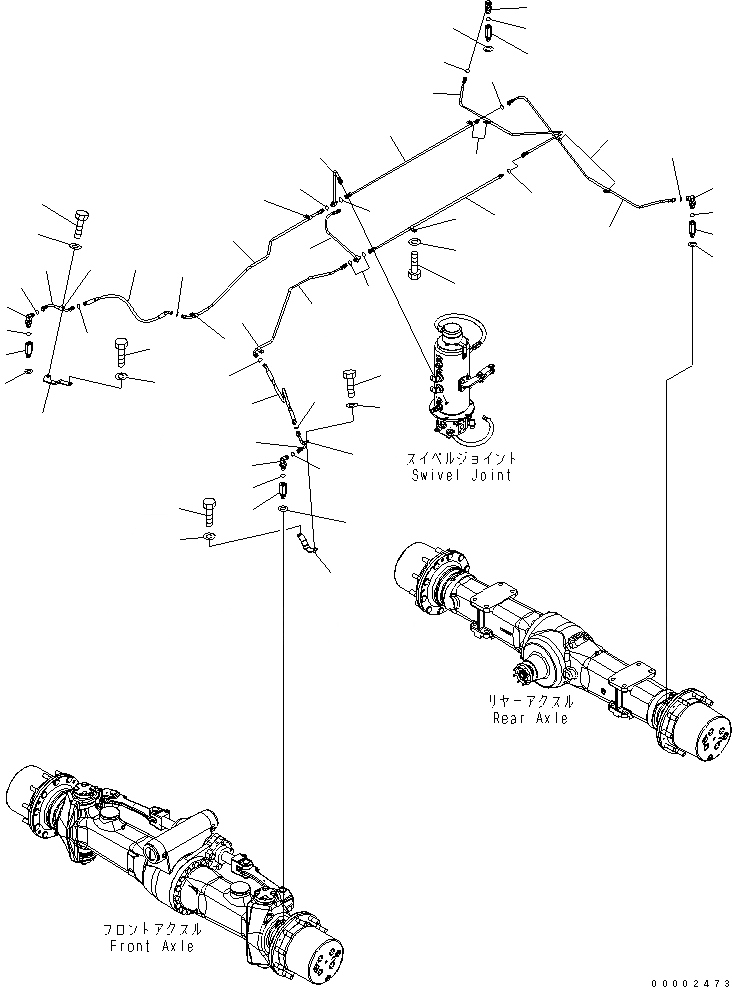 スイベルジョイント
Swivel Joint

リヤーアクスル
Rear Axle

フロントアクスル
Front Axle

00002473