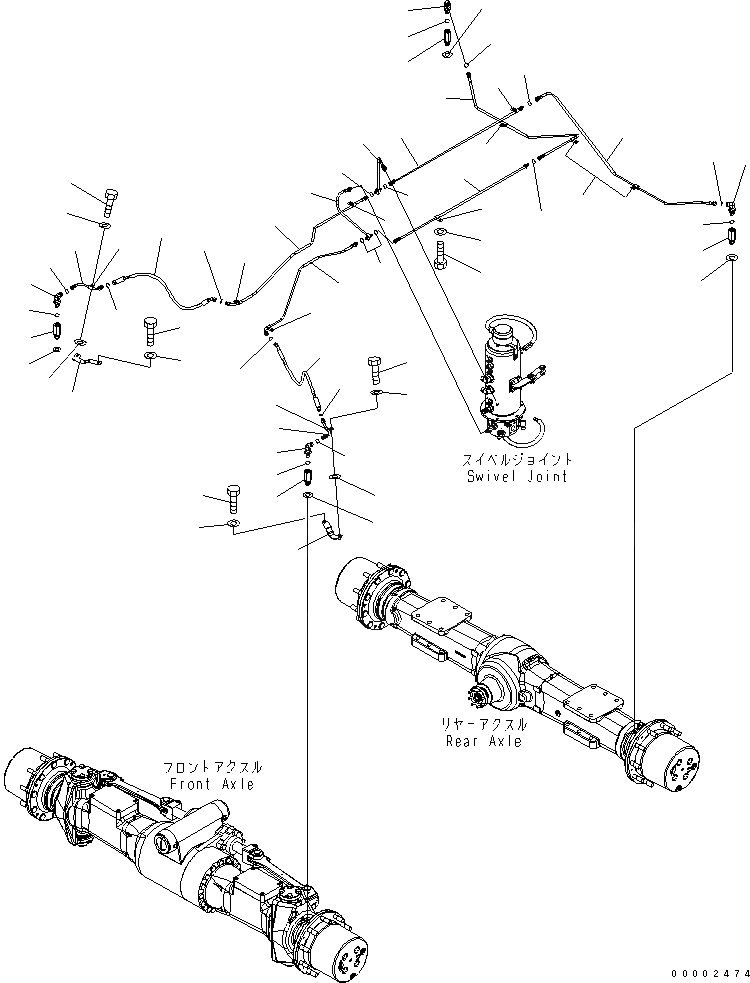 スイベルジョイント
Swivel Joint

リヤーアクスル
Rear Axle

フロントアクスル
Front Axle

00002474