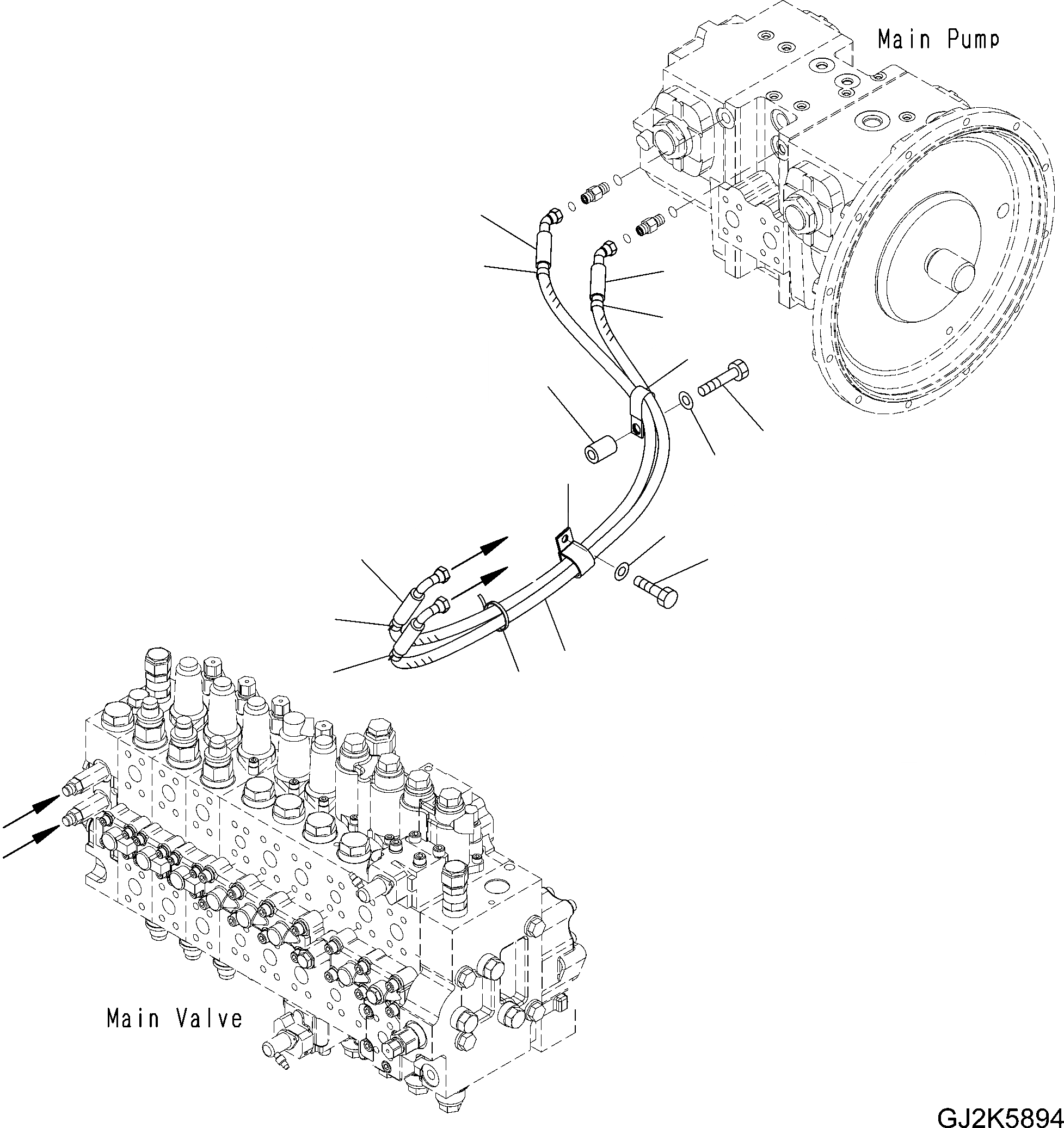 Main Pump

Main Valve

GJ2K5894