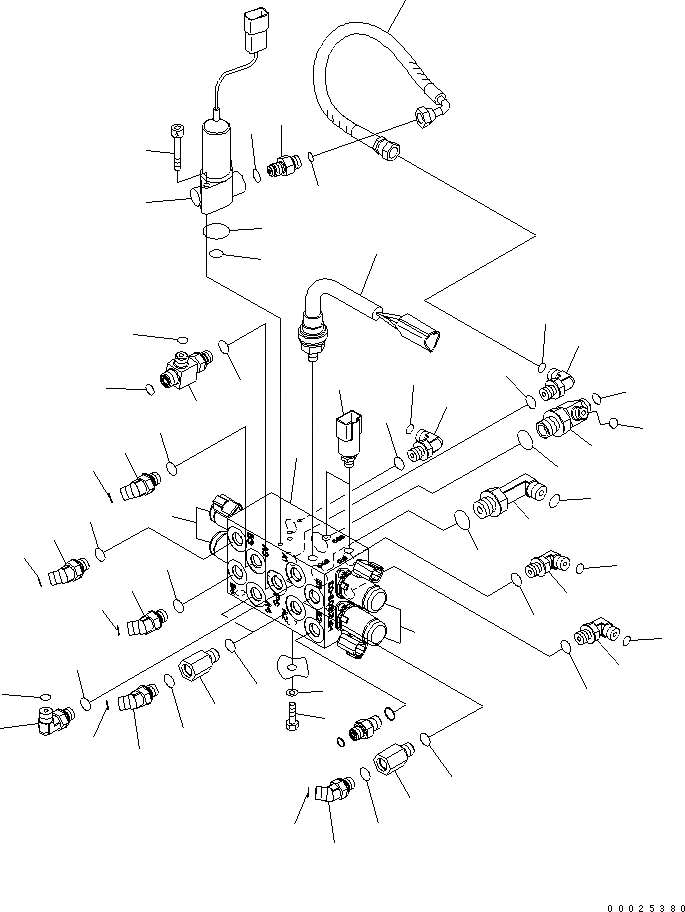 00025380