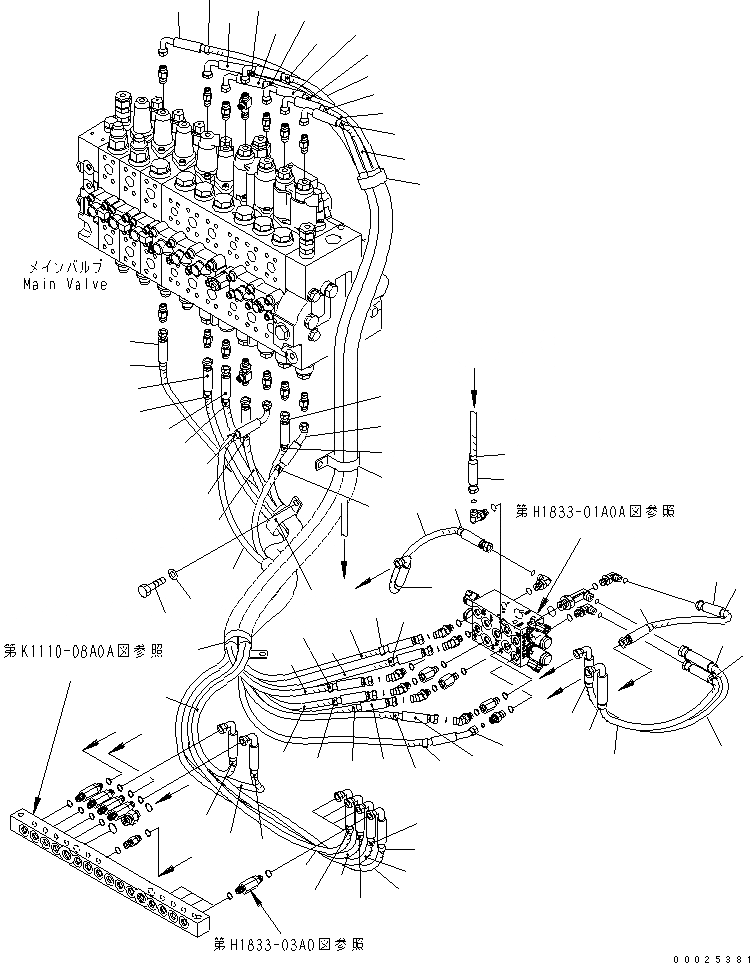 メインバルブ
Main Valve

第H1833-01A0A図参照

第K1110-08A0A図参照

第H1833-03A0図参照

00025381