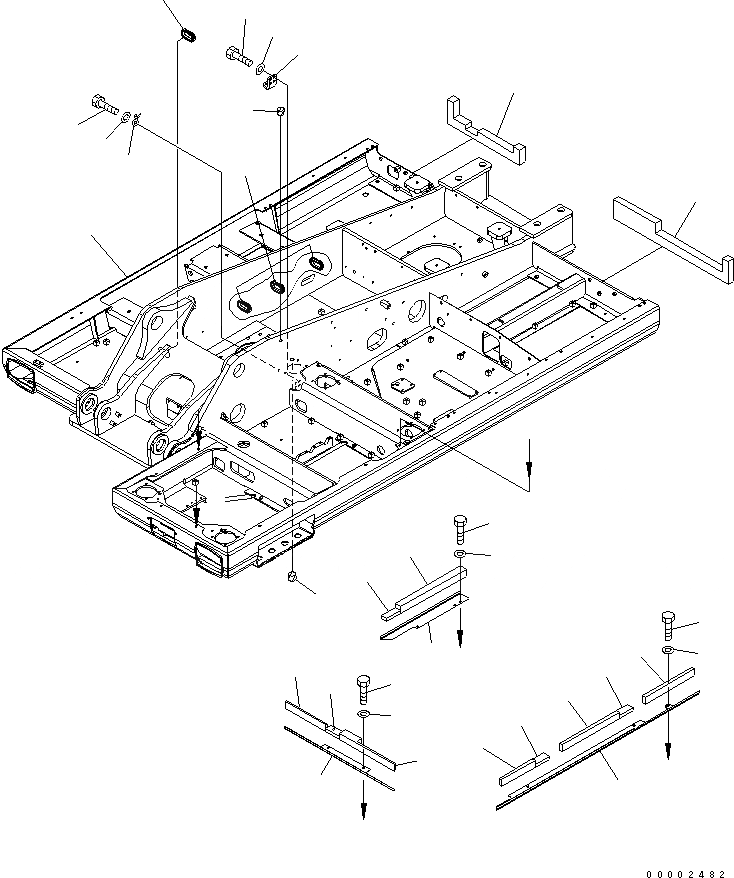 00002482