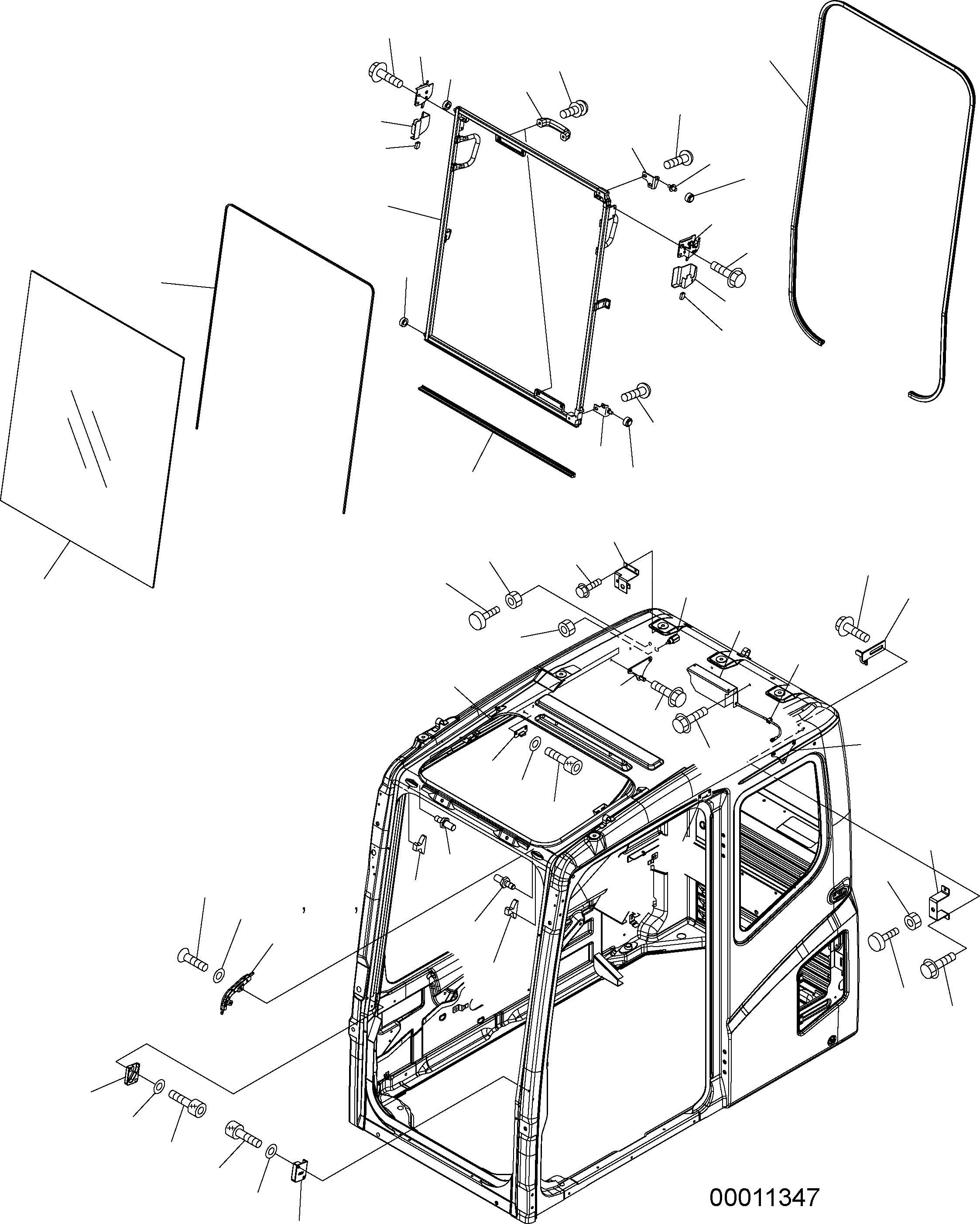 00011347