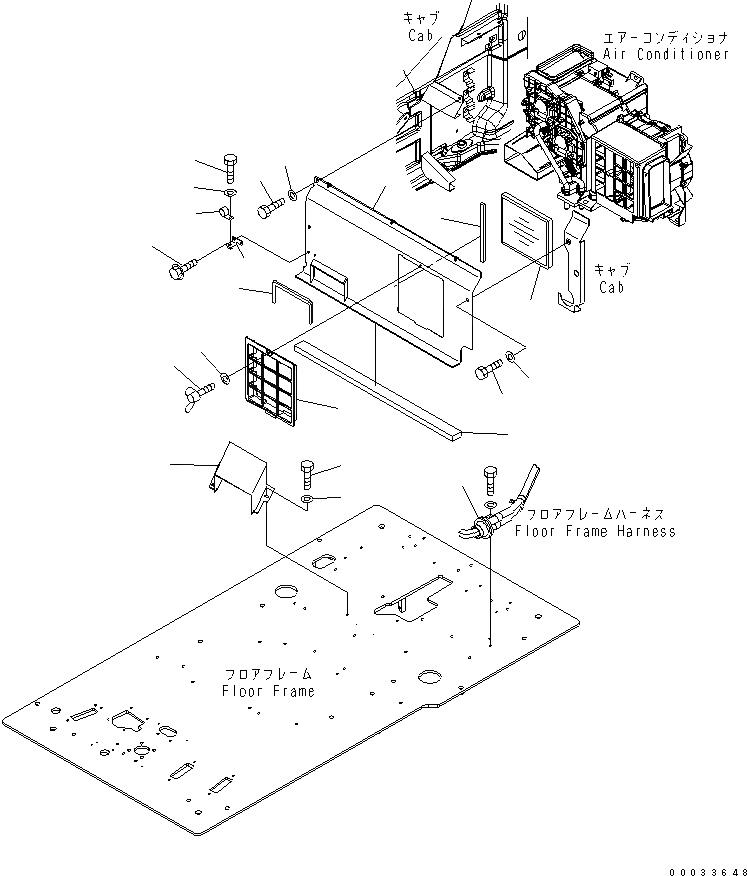 キャブ
Cab

エアーコンディショナ
Air Conditioner

キャブ
Cab

フロアフレームハーネス
Floor Frame Harness

フロアフレーム
Floor Frame

00033648