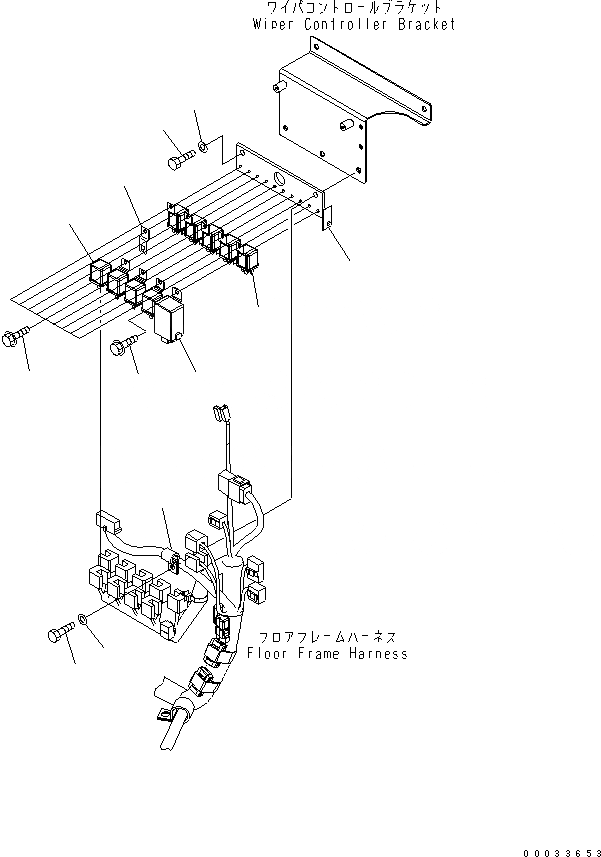 ワイパコントロールブラケット
Wiper Controller Bracket

フロアフレームハーネス
Floor Frame Harness

00033653