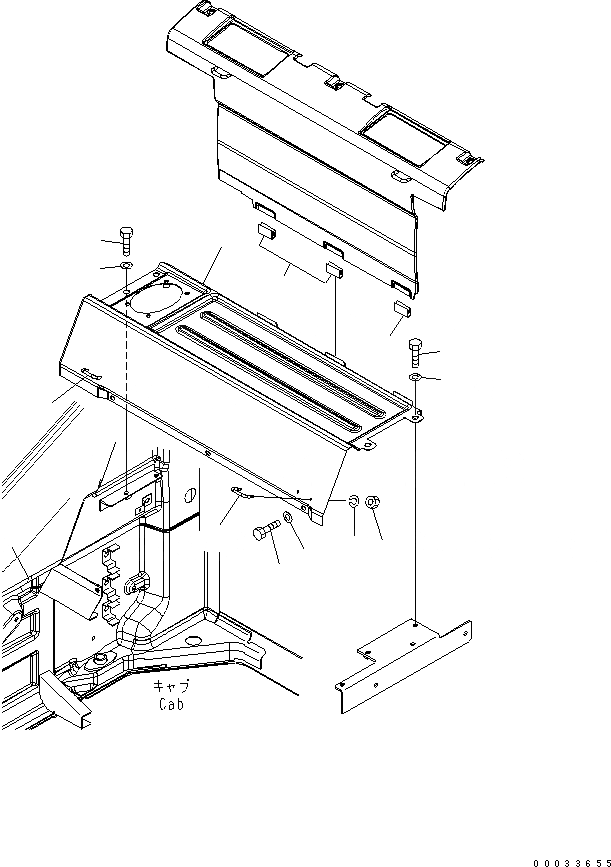 キャブ
Cab

00033655