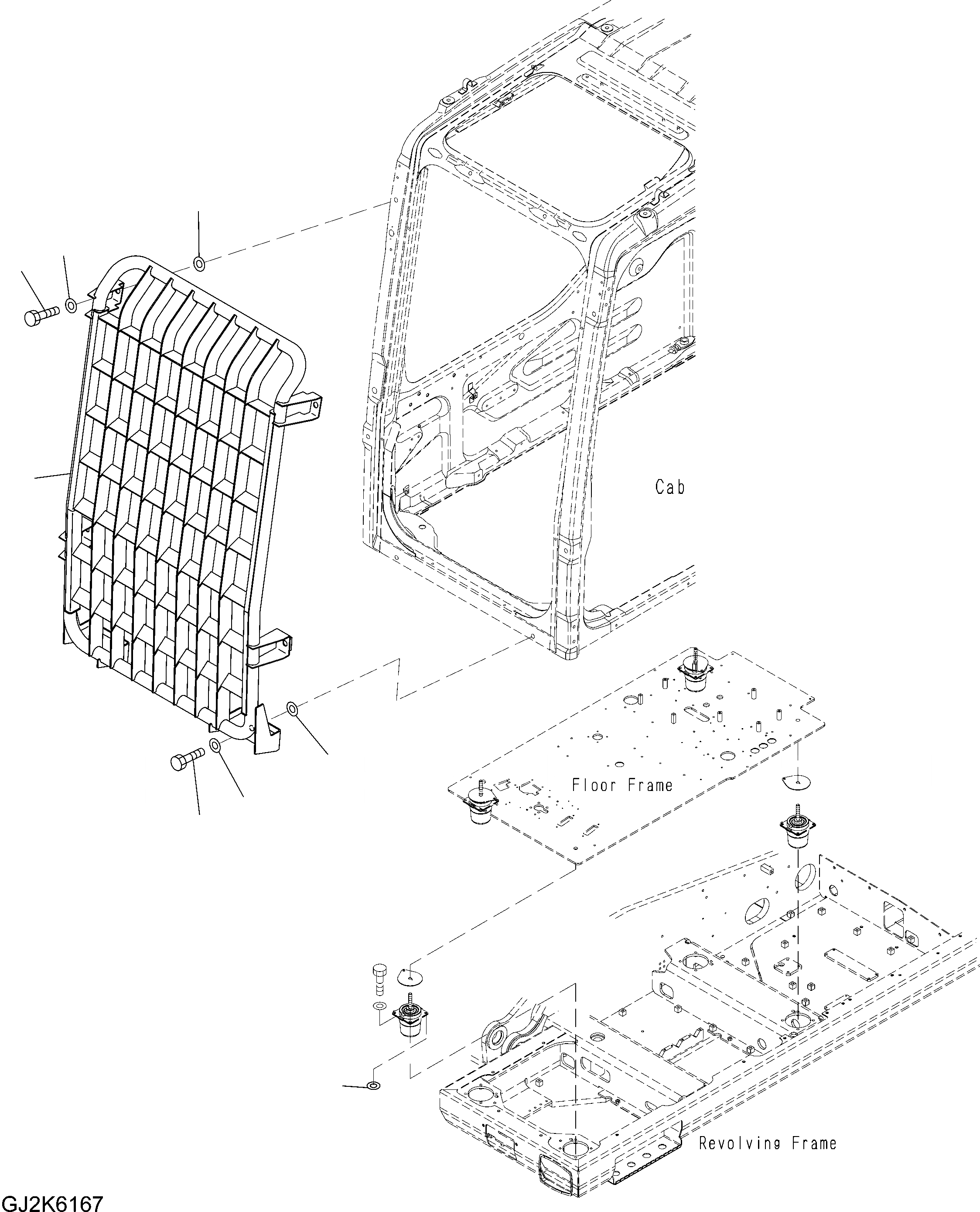 Cab

Floor Frame

Revolving Frame

GJ2K6167