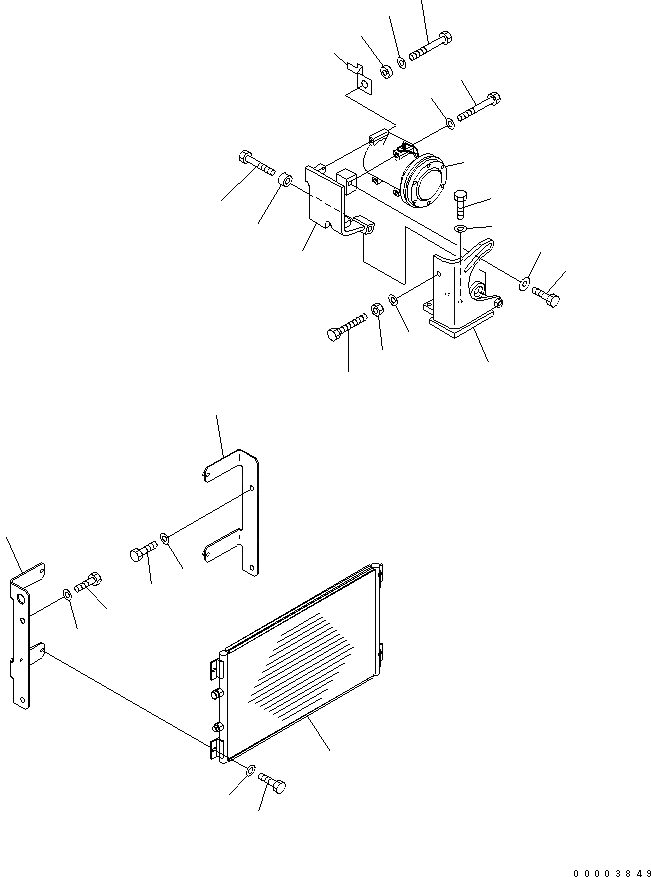 00003849