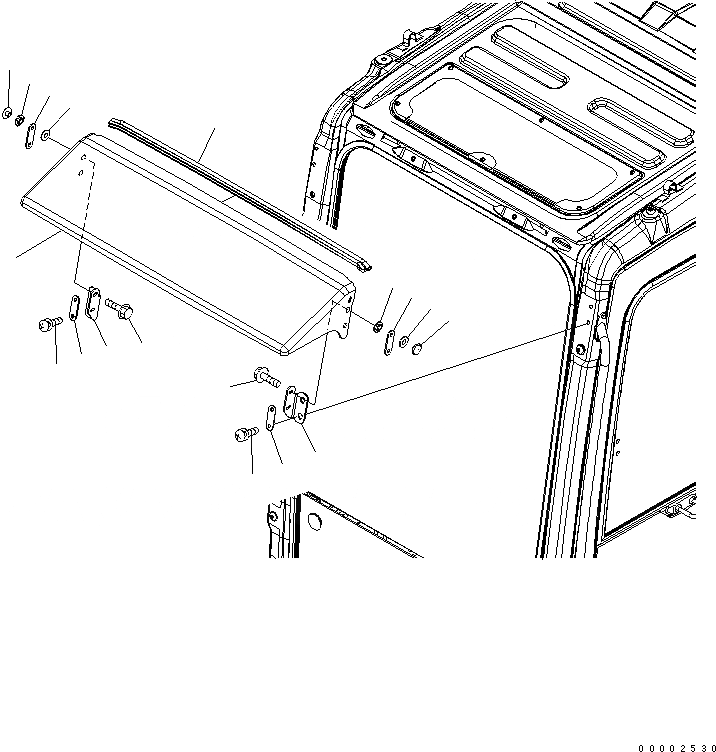 00002530