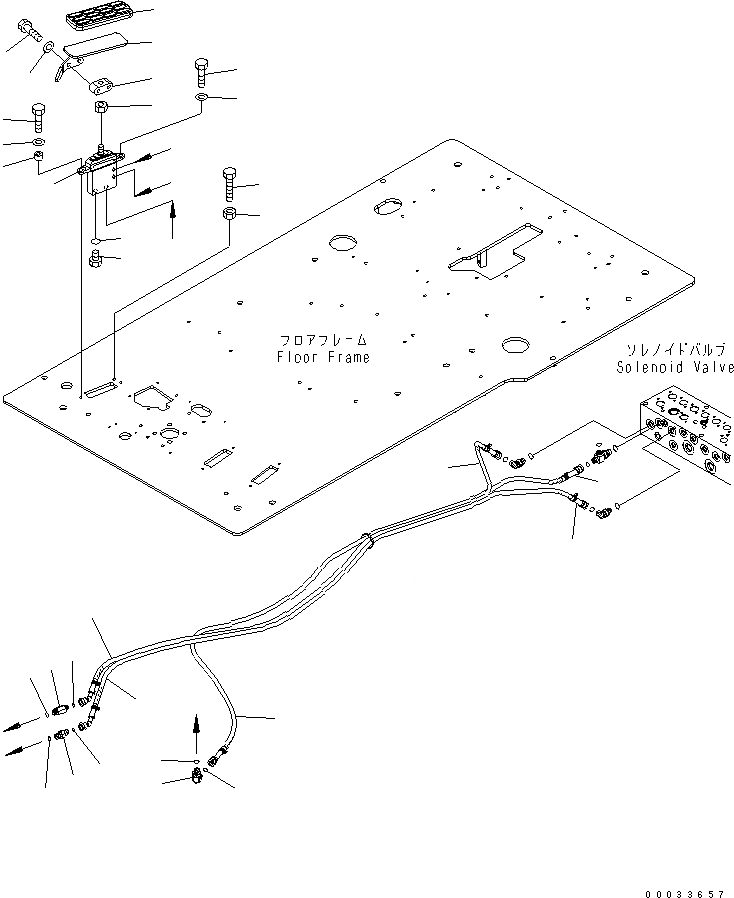 フロアフレーム
Floor Frame

ソレノイドバルブ
Solenoid Valve

00033657